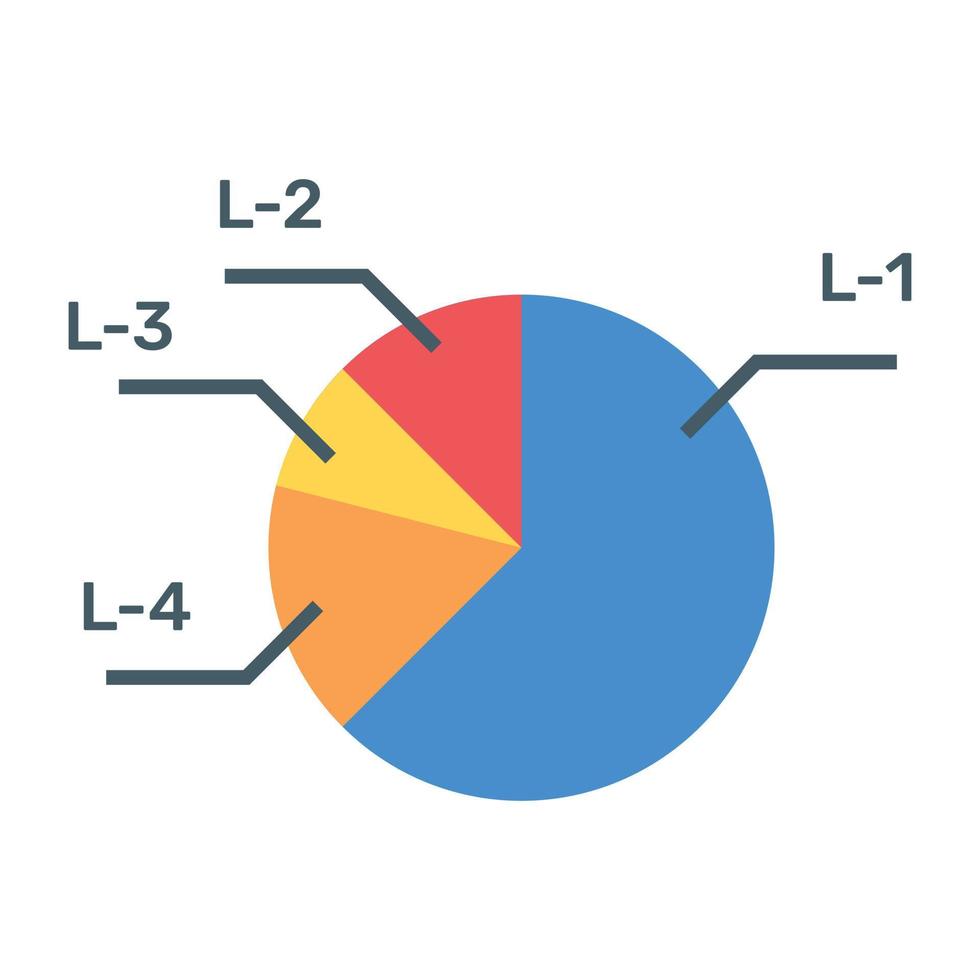 L-2
L-1
L-3
L-4