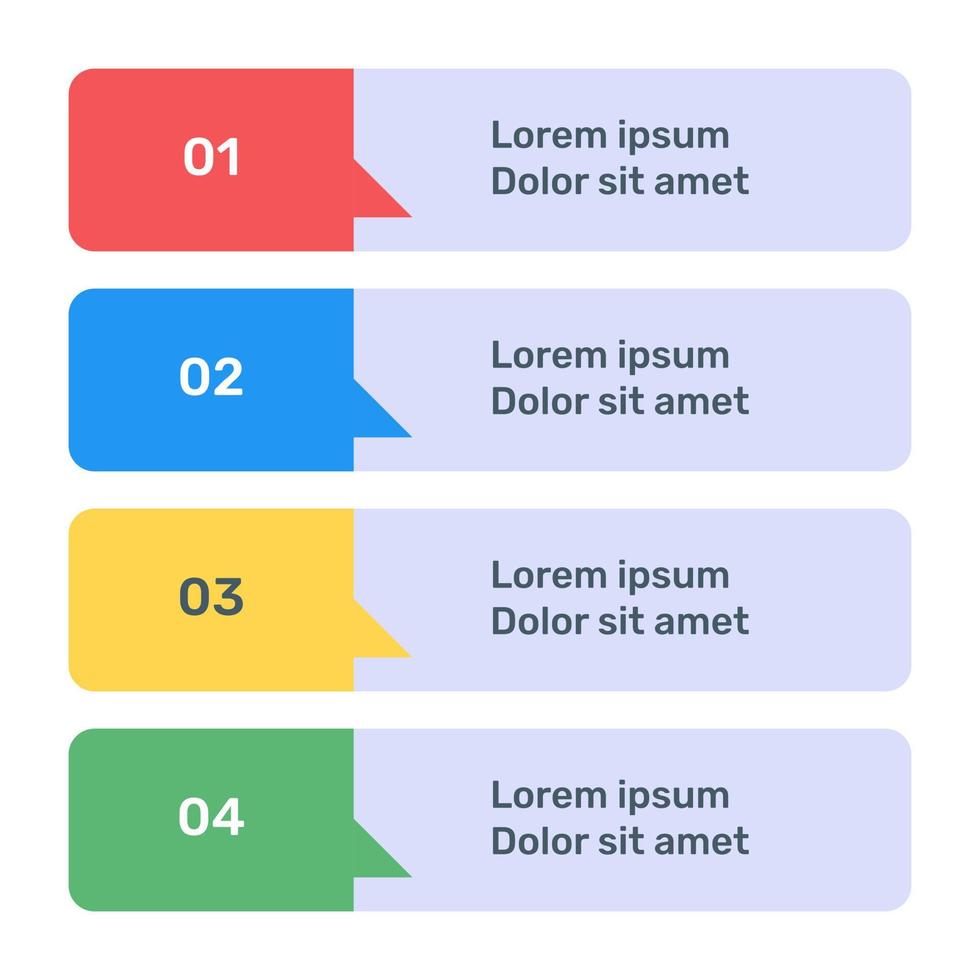 01

Lorem ipsum
Dolor sit amet

02

Lorem ipsum
Dolor sit amet

03

Lorem ipsum
Dolor sit amet

04

Lorem ipsum
Dolor sit amet