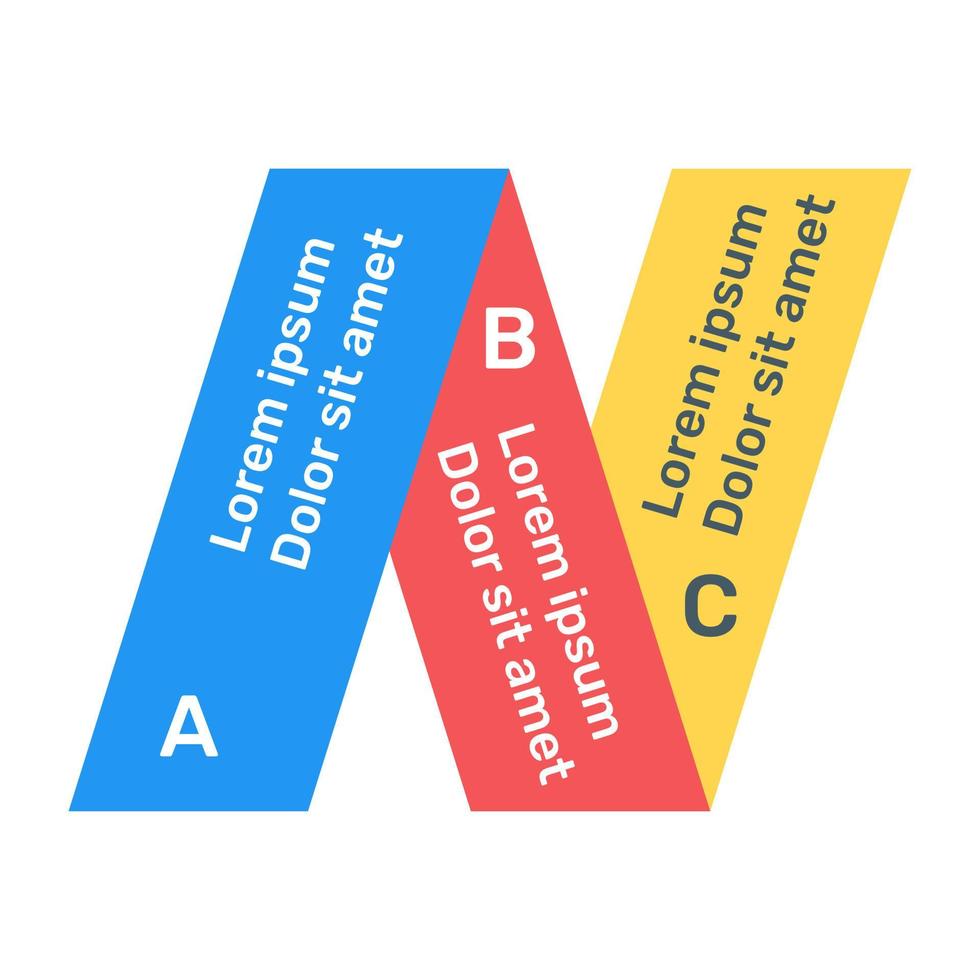 Lorem ipsum
Dolor sit amet

A

B

Lorem ipsum
Dolor sit amet

Lorem ipsum
Dolor sit amet

C