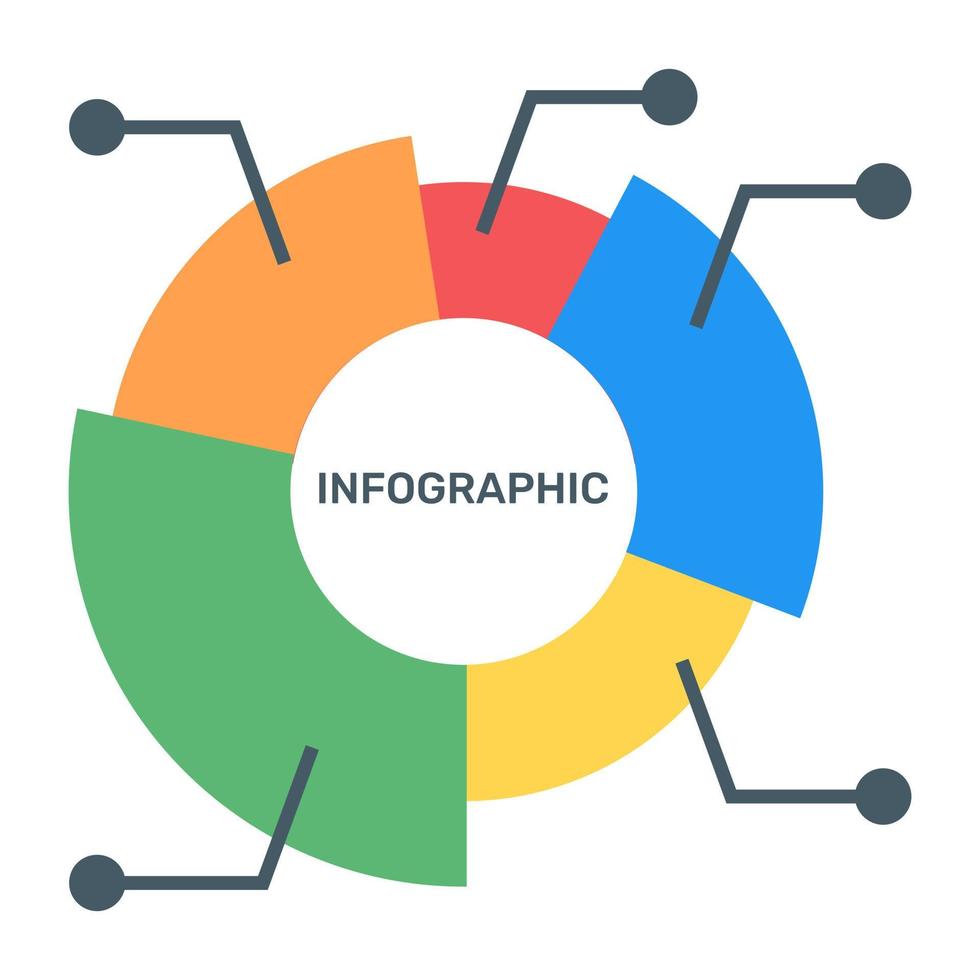 INFOGRAPHIC