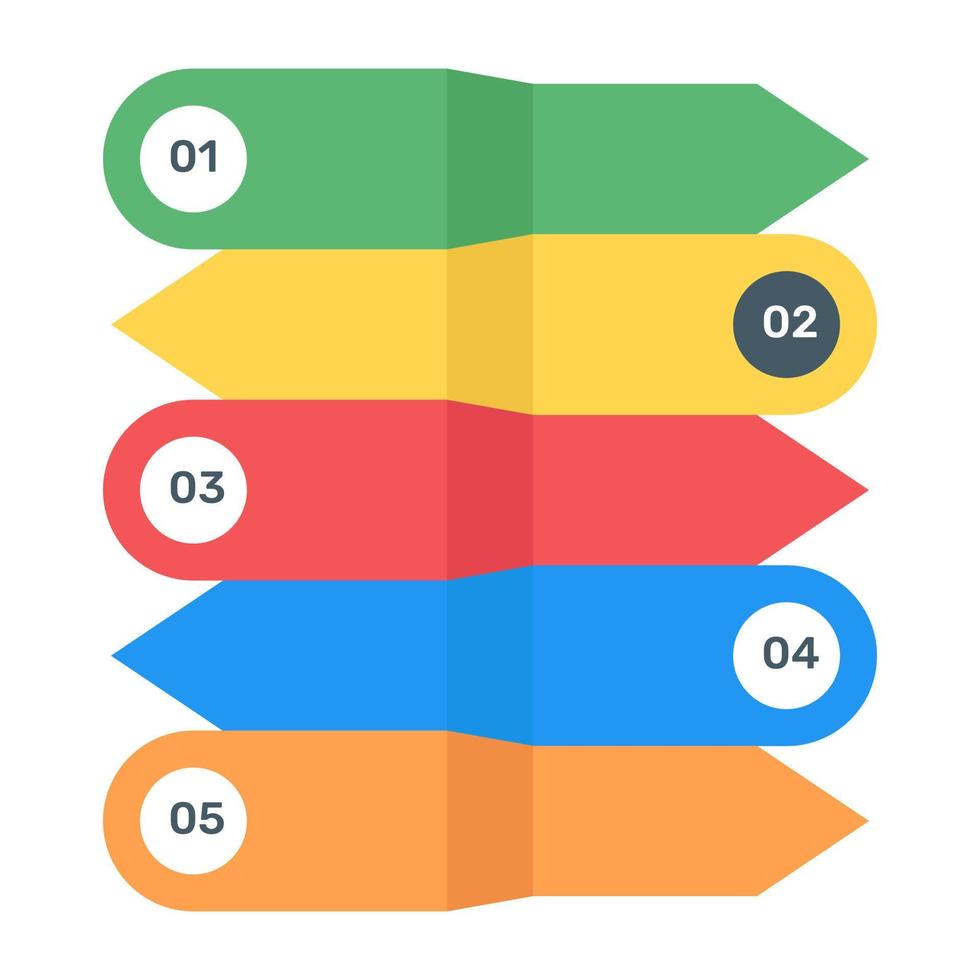 01

02

03

04

05