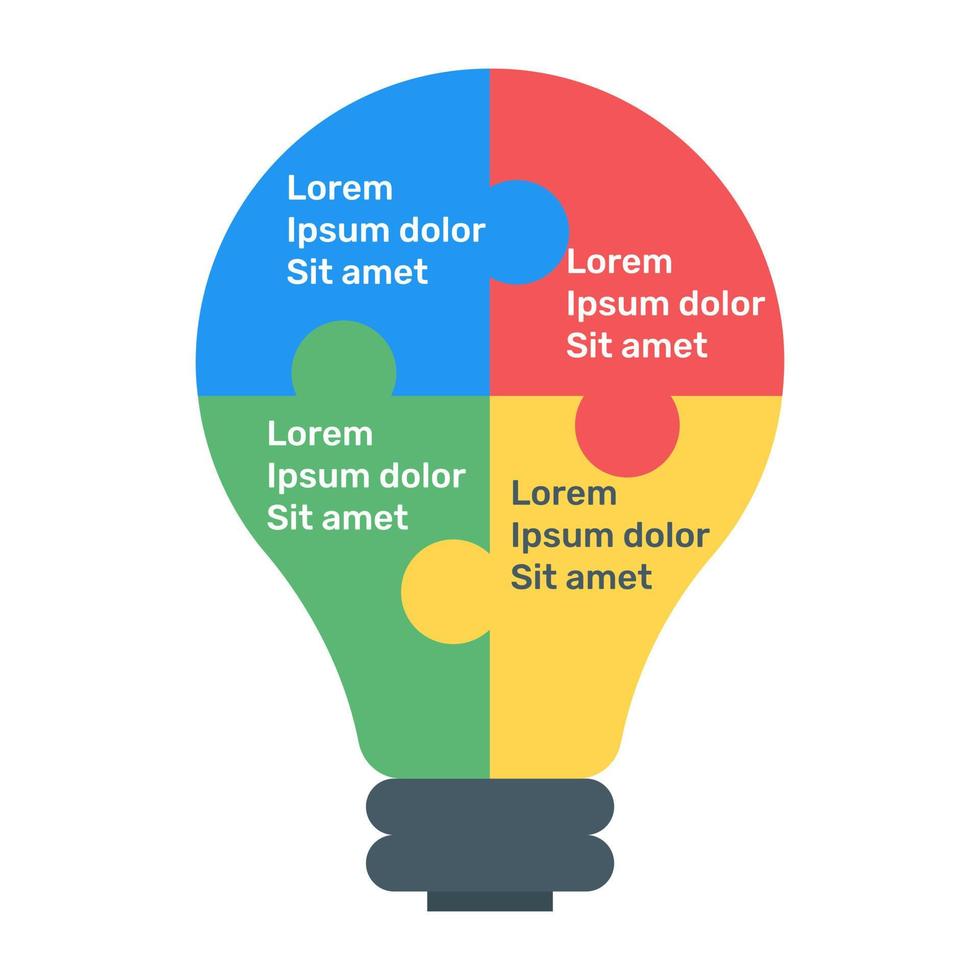 Lorem
Ipsum dolor
Sit amet

Lorem
Ipsum dolor
Sit amet

Lorem
Ipsum dolor
Sit amet

Lorem
Ipsum dolor
Sit amet