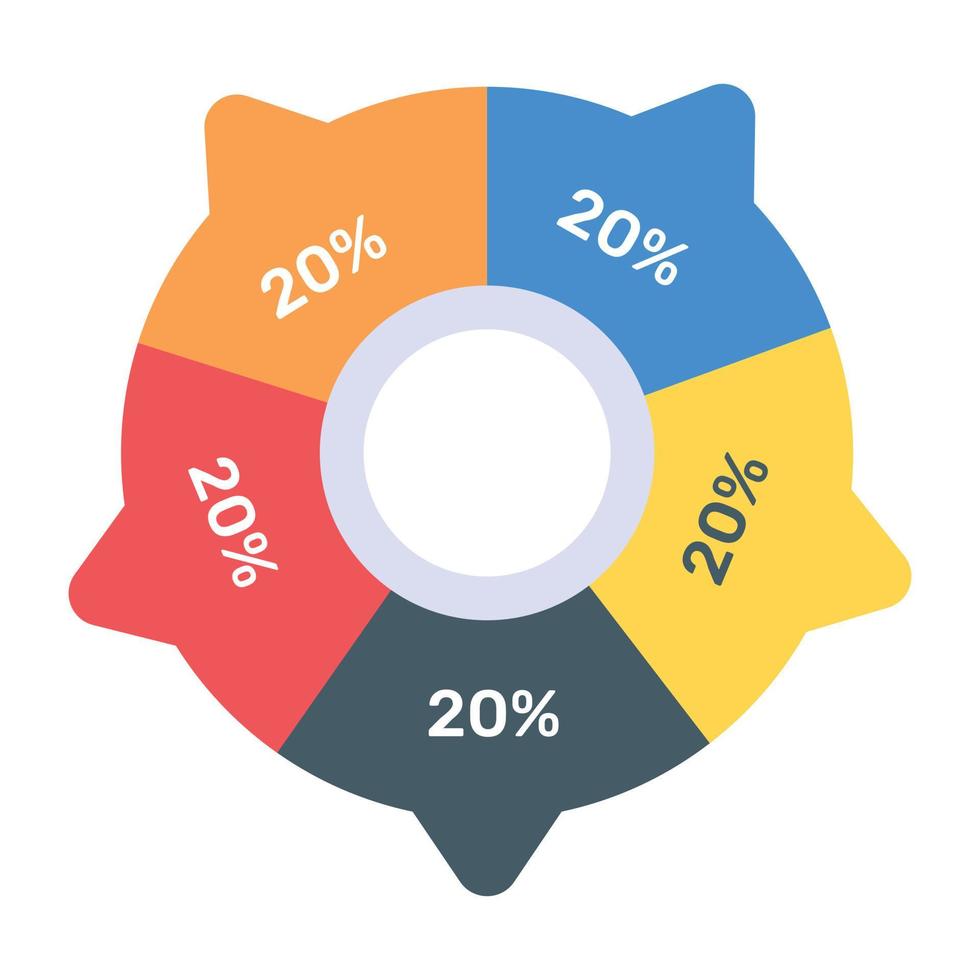 20%
20%
20%
20%
20%