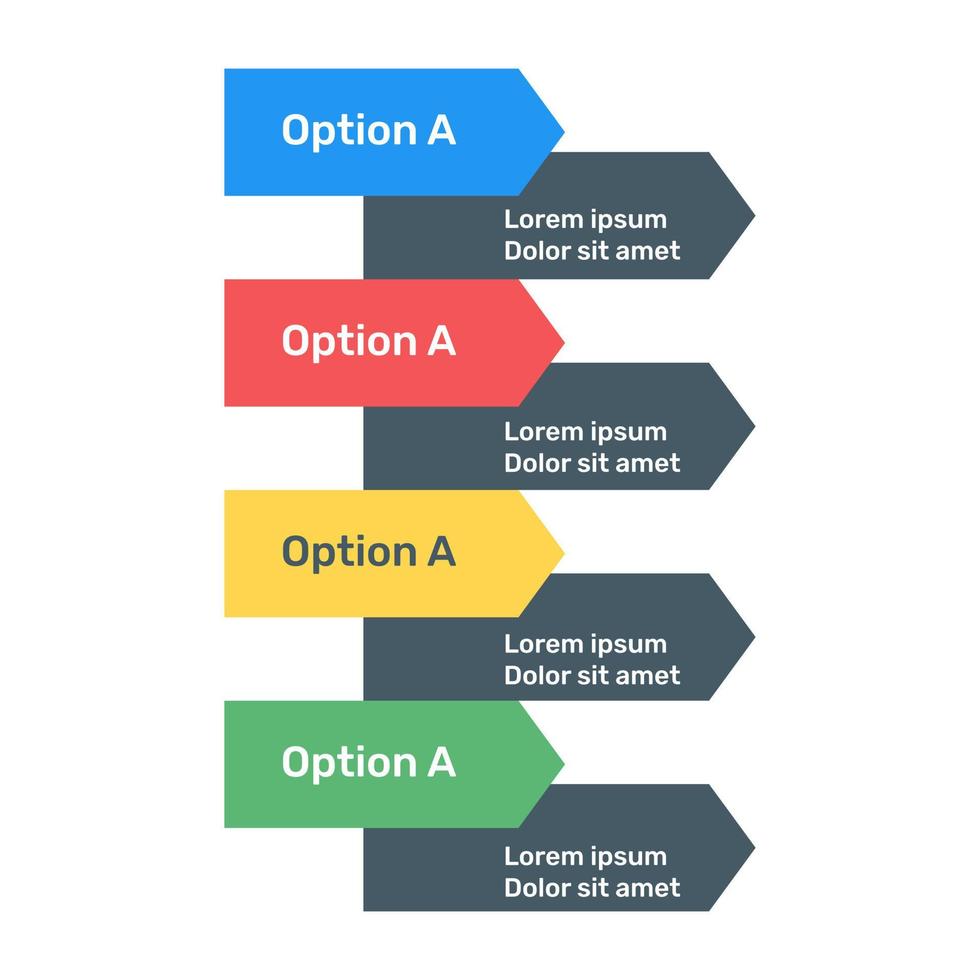 Option A

Lorem ipsum
Dolor sit amet

Option A

Lorem ipsum
Dolor sit amet

Option A

Lorem ipsum
Dolor sit amet

Option A

Lorem ipsum
Dolor sit amet