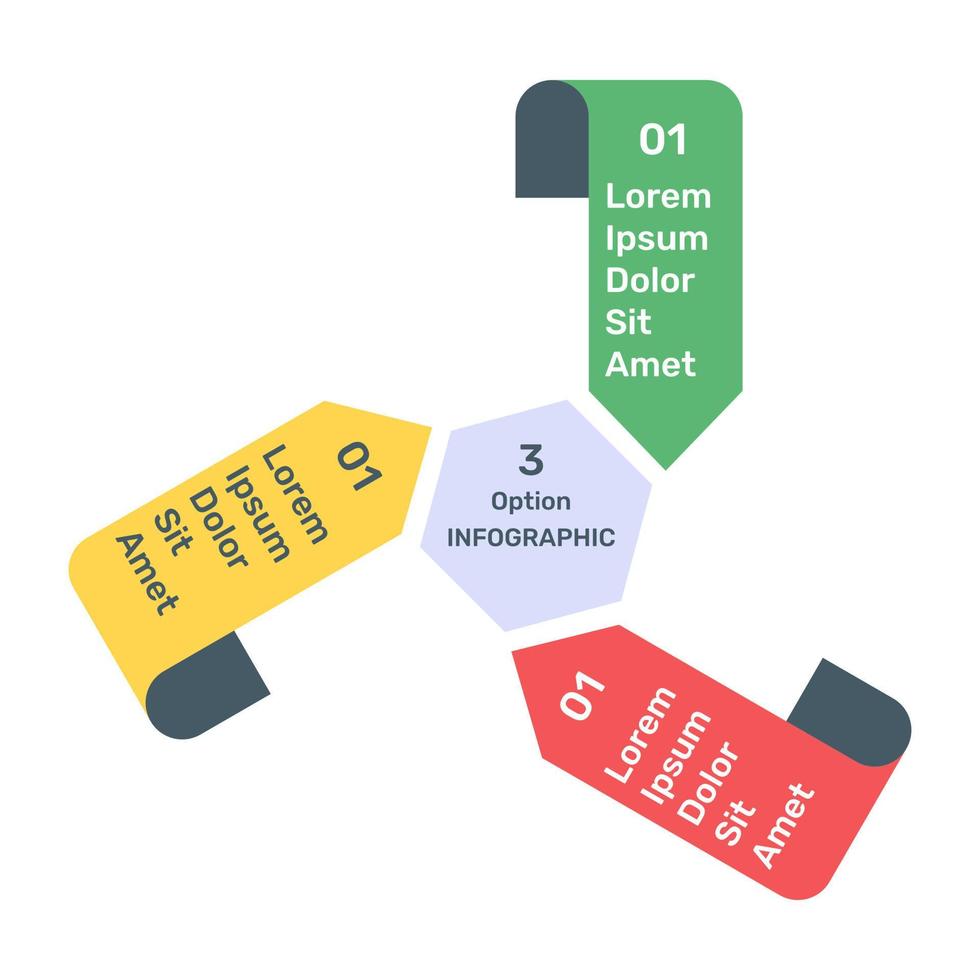 01
Lorem
Ipsum
Dolor
Sit
Amet

3
Option
INFOGRAPHIC

01
Lorem
Ipsum
Dolor
Sit
Amet

01
Lorem
Ipsum
Dolor
Sit
Amet