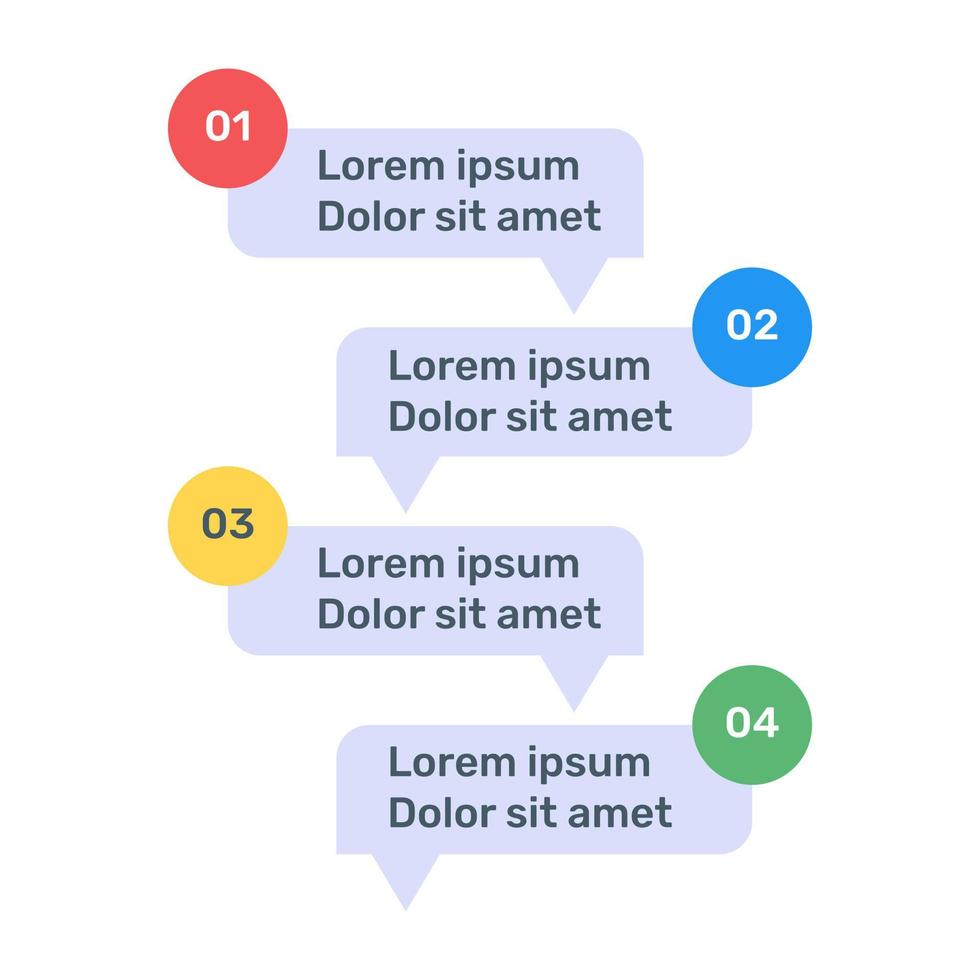 01
Lorem ipsum
Dolor sit amet

02
Lorem ipsum
Dolor sit amet

03
Lorem ipsum
Dolor sit amet

04
Lorem ipsum
Dolor sit amet