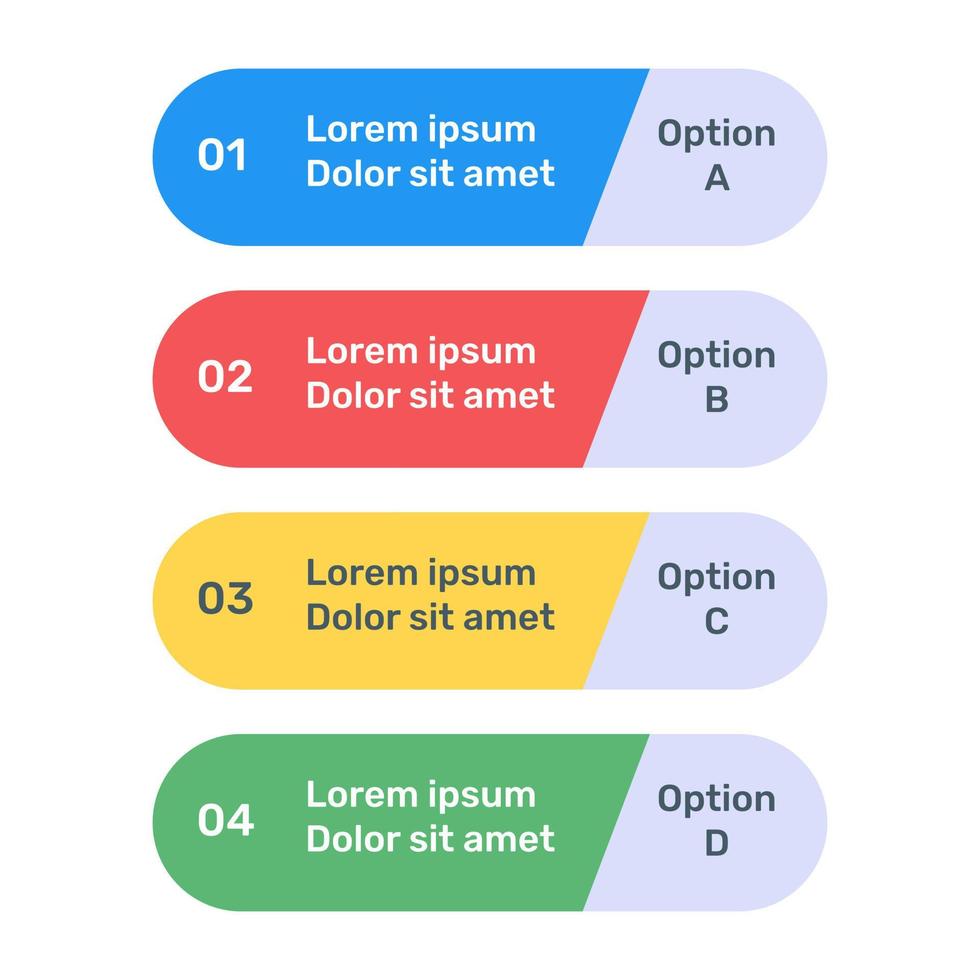 01 Lorem ipsum Dolor sit amet Option A

02 Lorem ipsum Dolor sit amet Option B

03 Lorem ipsum Dolor sit amet Option C

04 Lorem ipsum Dolor sit amet Option D