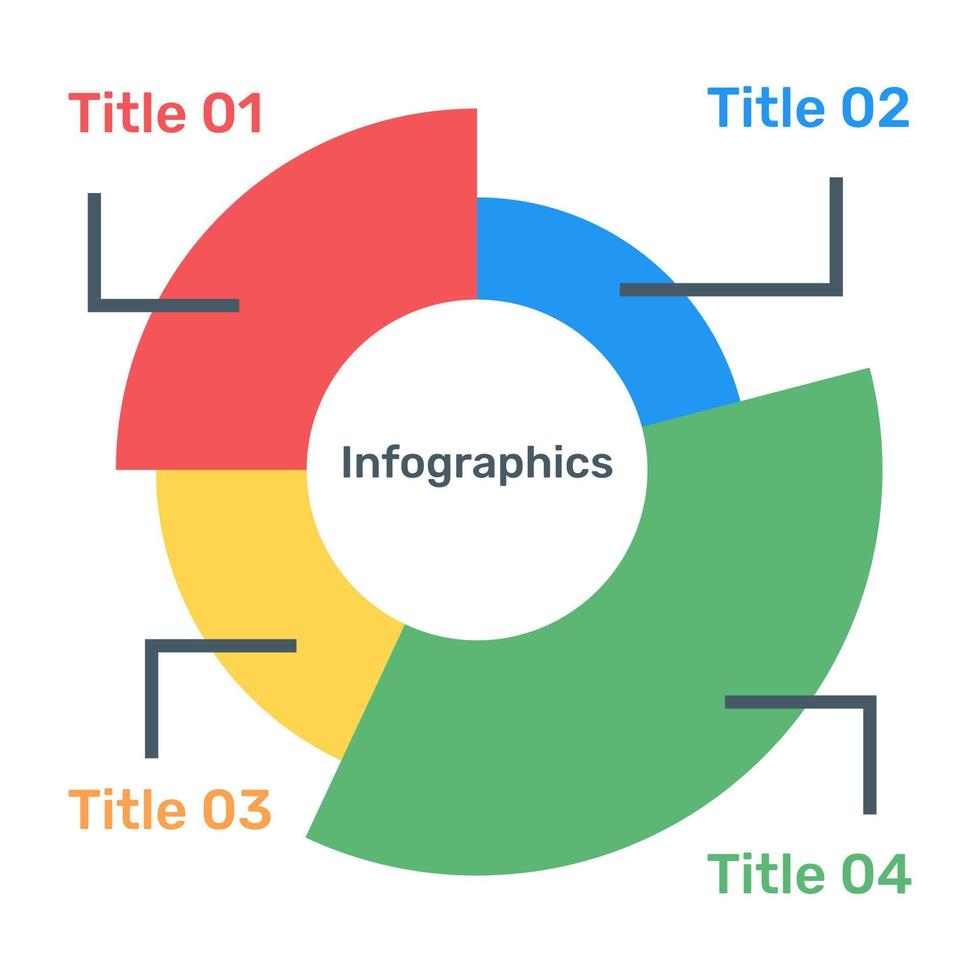 Title 01

Title 02

Infographics

Title 03

Title 04