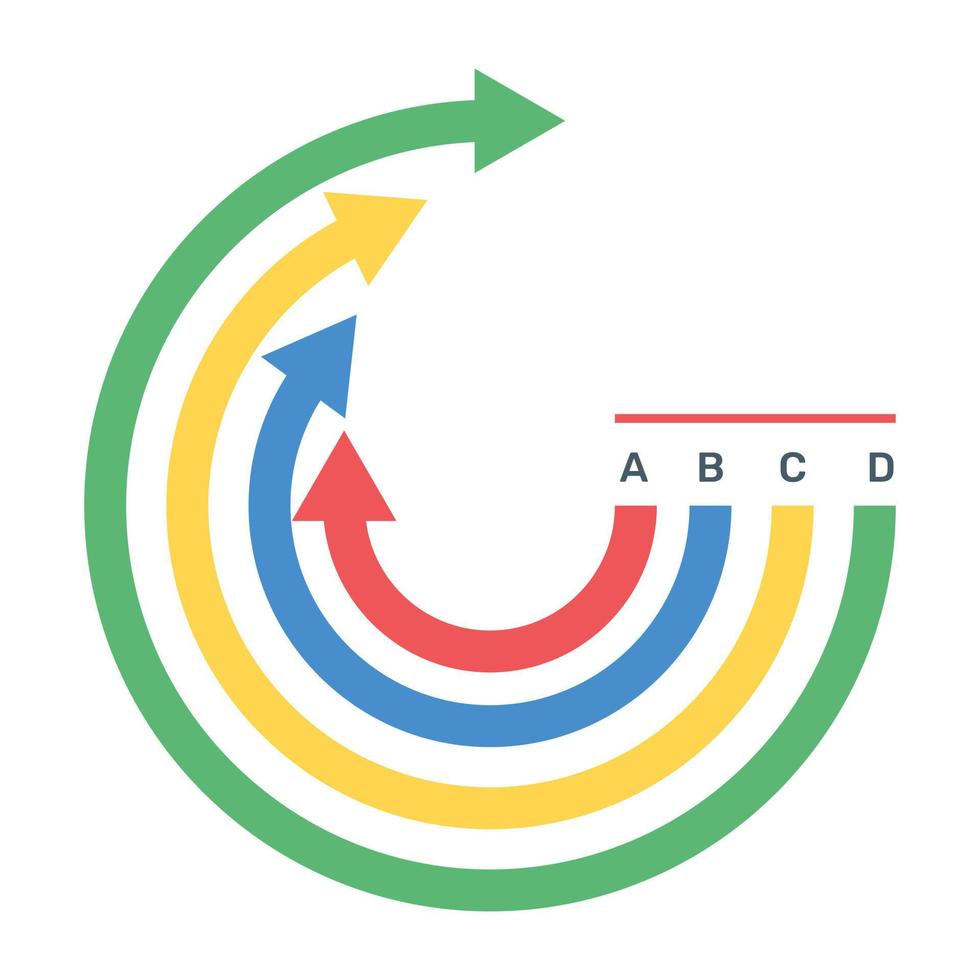 A B C D