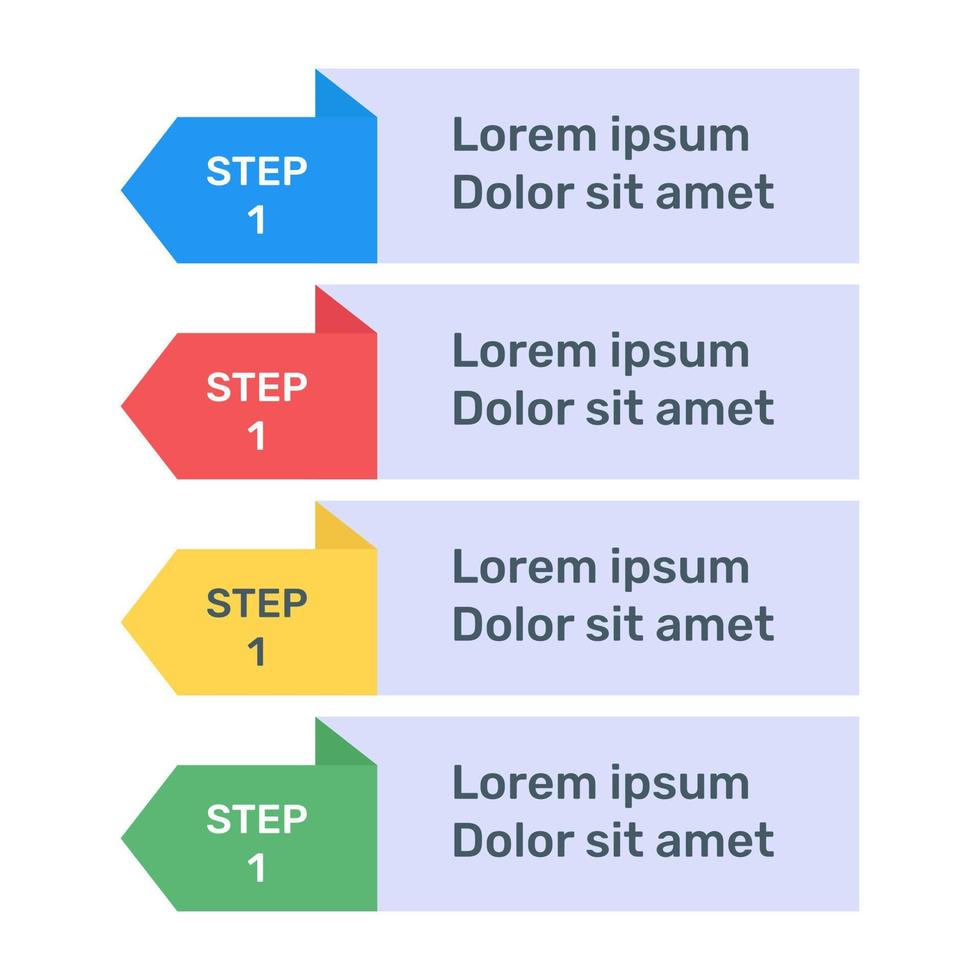 STEP 1

Lorem ipsum
Dolor sit amet

STEP 1

Lorem ipsum
Dolor sit amet

STEP 1

Lorem ipsum
Dolor sit amet

STEP 1

Lorem ipsum
Dolor sit amet