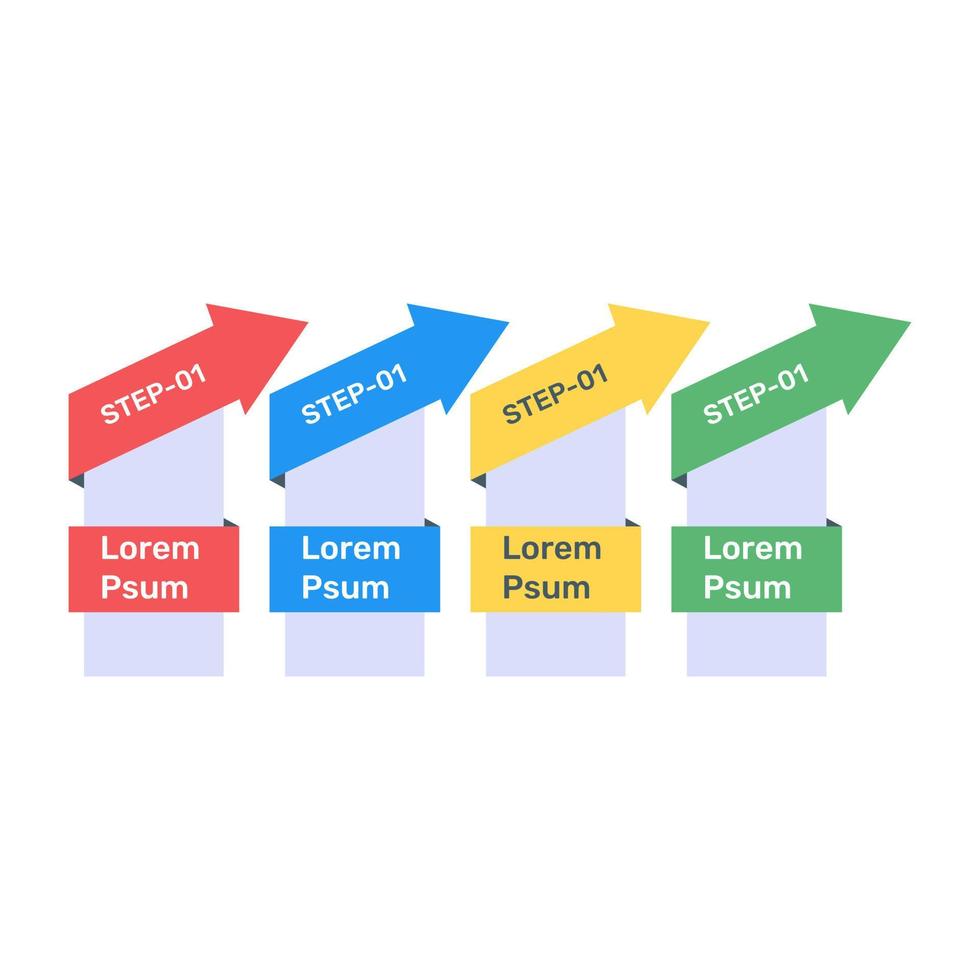 STEP-01

Lorem Psum

STEP-01

Lorem Psum

STEP-01

Lorem Psum

STEP-01

Lorem Psum