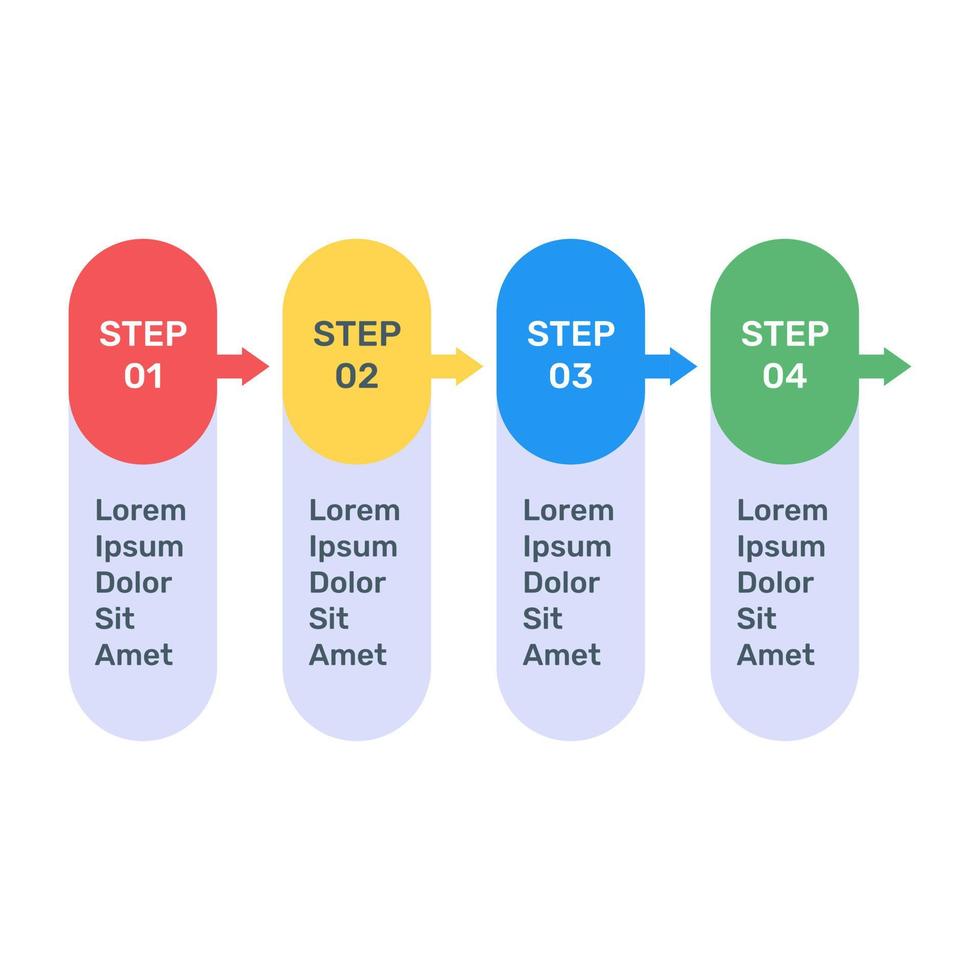 STEP
01

Lorem
Ipsum
Dolor
Sit
Amet

STEP
02

Lorem
Ipsum
Dolor
Sit
Amet

STEP
03

Lorem
Ipsum
Dolor
Sit
Amet

STEP
04

Lorem
Ipsum
Dolor
Sit
Amet