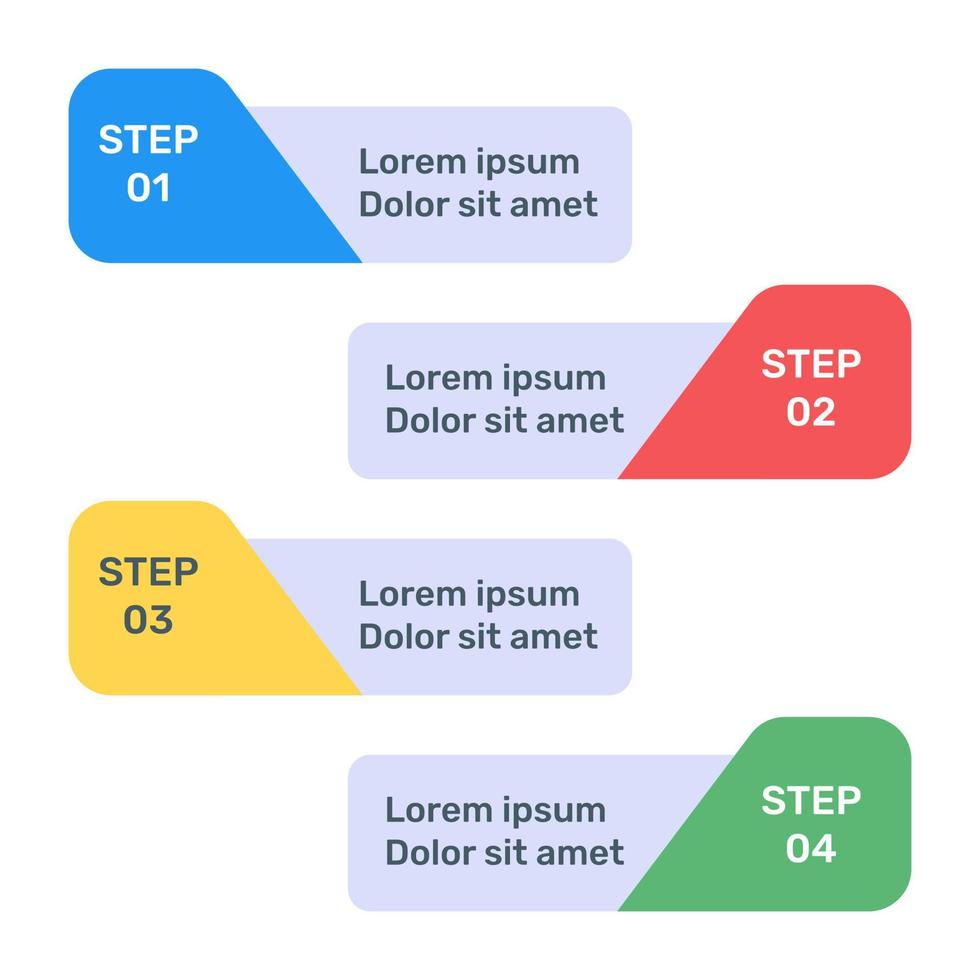 STEP 01

Lorem ipsum
Dolor sit amet

Lorem ipsum
Dolor sit amet

STEP 02

STEP 03

Lorem ipsum
Dolor sit amet

Lorem ipsum
Dolor sit amet

STEP 04