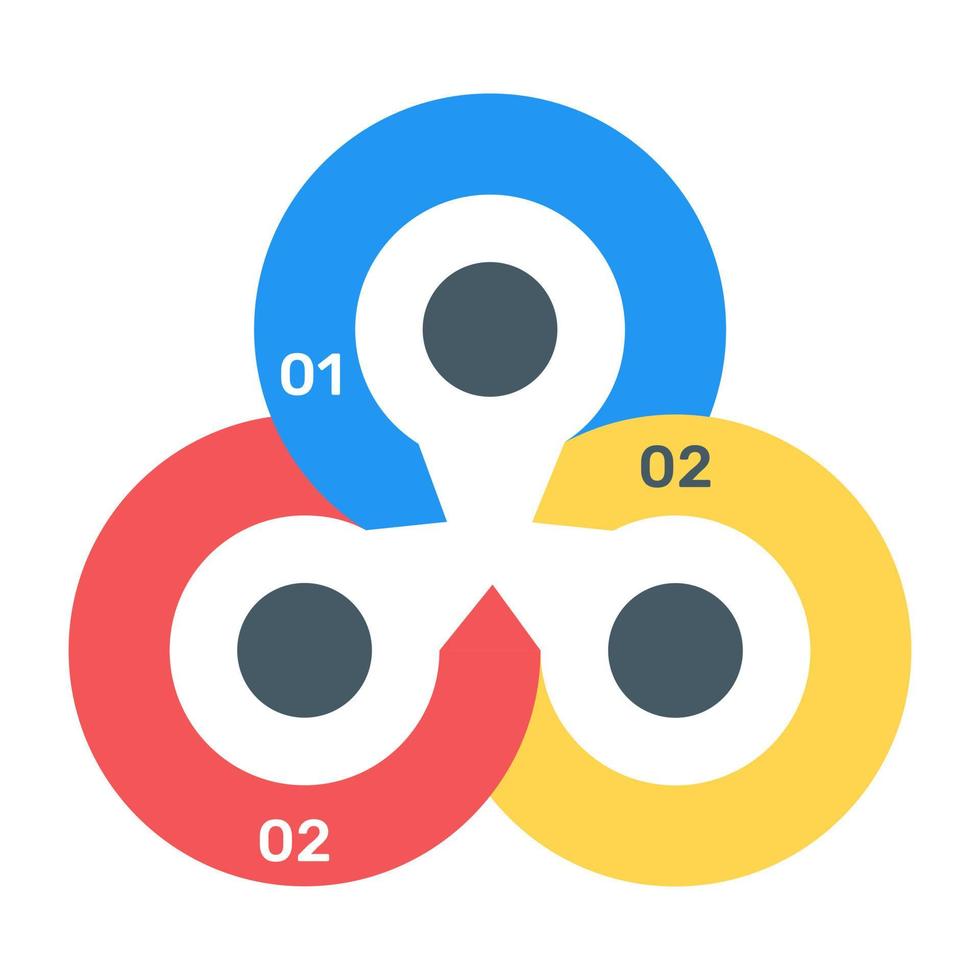 01
02
02