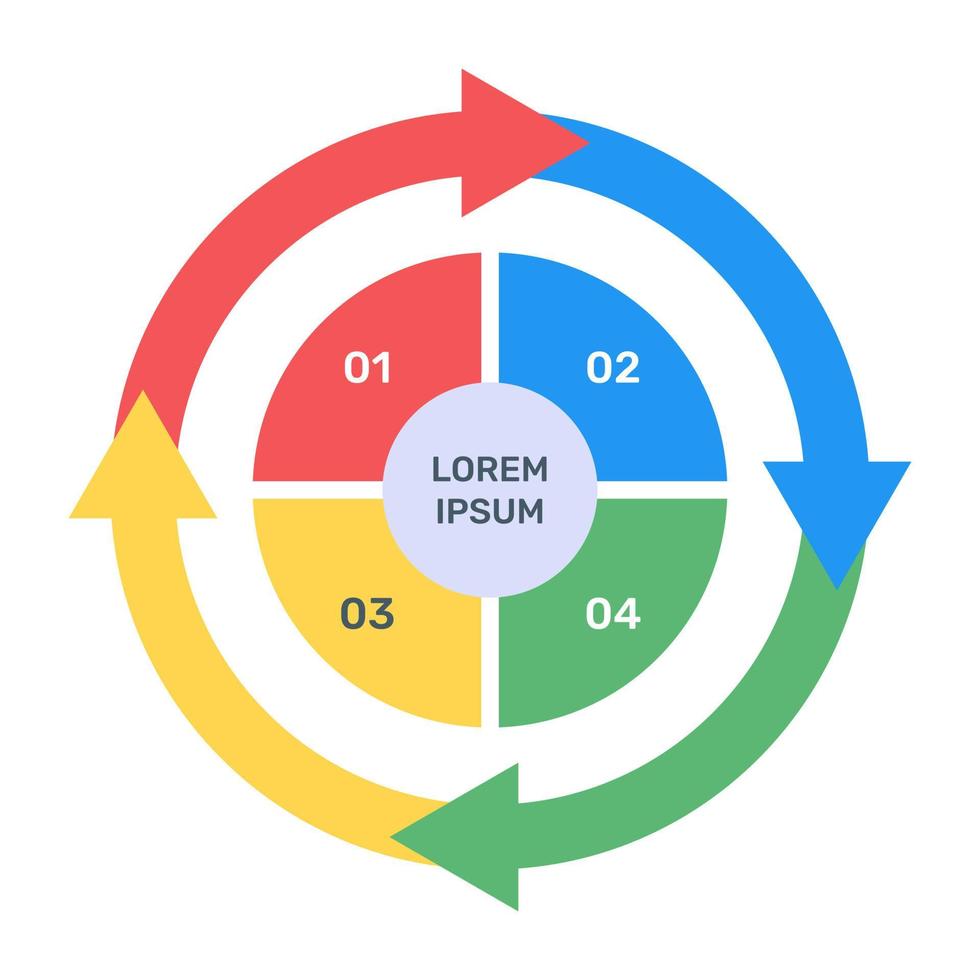 01

02

LOREM
IPSUM

03

04