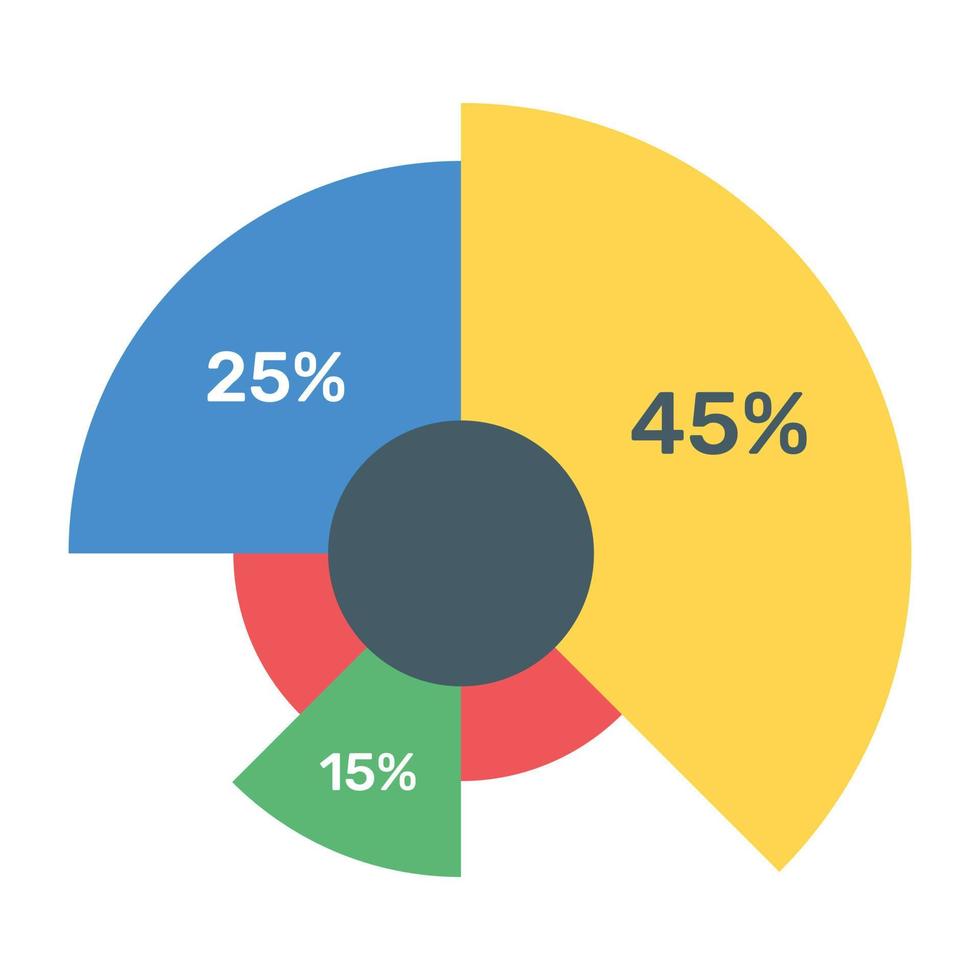 25%
45%
15%