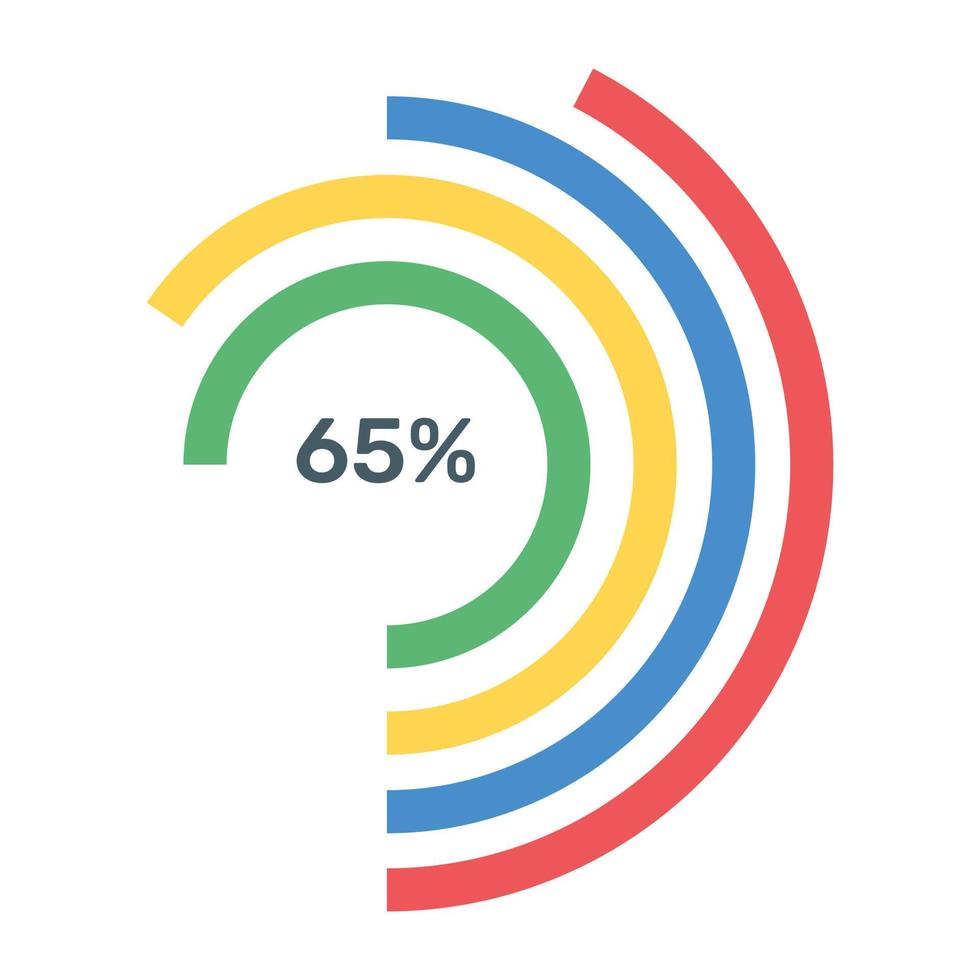 65%