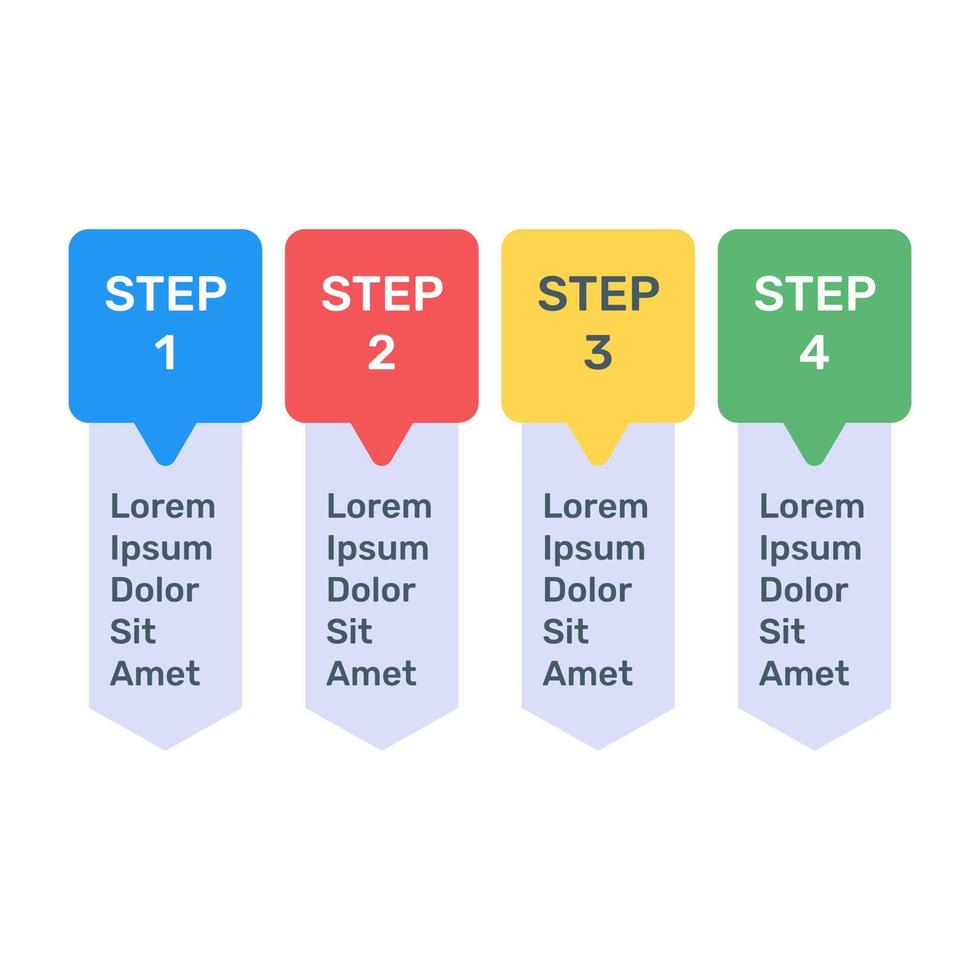 STEP 1

Lorem Ipsum Dolor Sit Amet

STEP 2

Lorem Ipsum Dolor Sit Amet

STEP 3

Lorem Ipsum Dolor Sit Amet

STEP 4

Lorem Ipsum Dolor Sit Amet