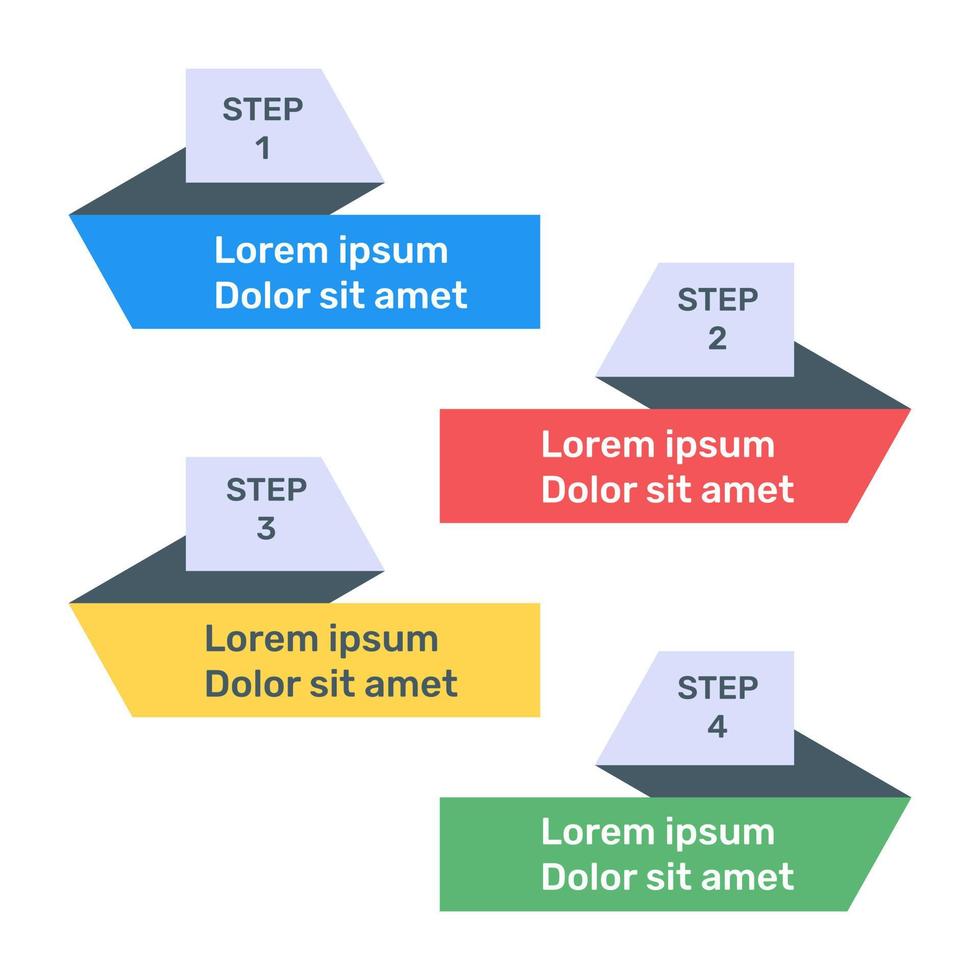 STEP
1

Lorem ipsum
Dolor sit amet

STEP
2

Lorem ipsum
Dolor sit amet

STEP
3

Lorem ipsum
Dolor sit amet

STEP
4

Lorem ipsum
Dolor sit amet