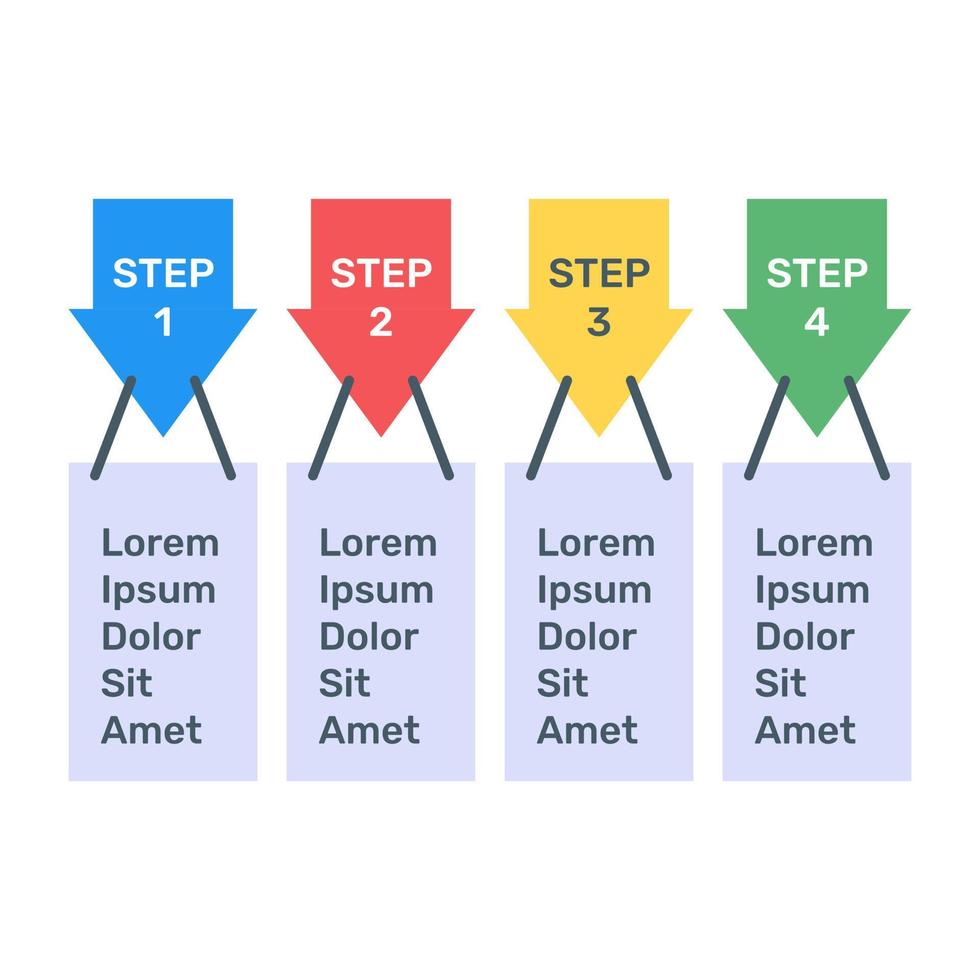 STEP 1

Lorem Ipsum Dolor Sit Amet

STEP 2

Lorem Ipsum Dolor Sit Amet

STEP 3

Lorem Ipsum Dolor Sit Amet

STEP 4

Lorem Ipsum Dolor Sit Amet