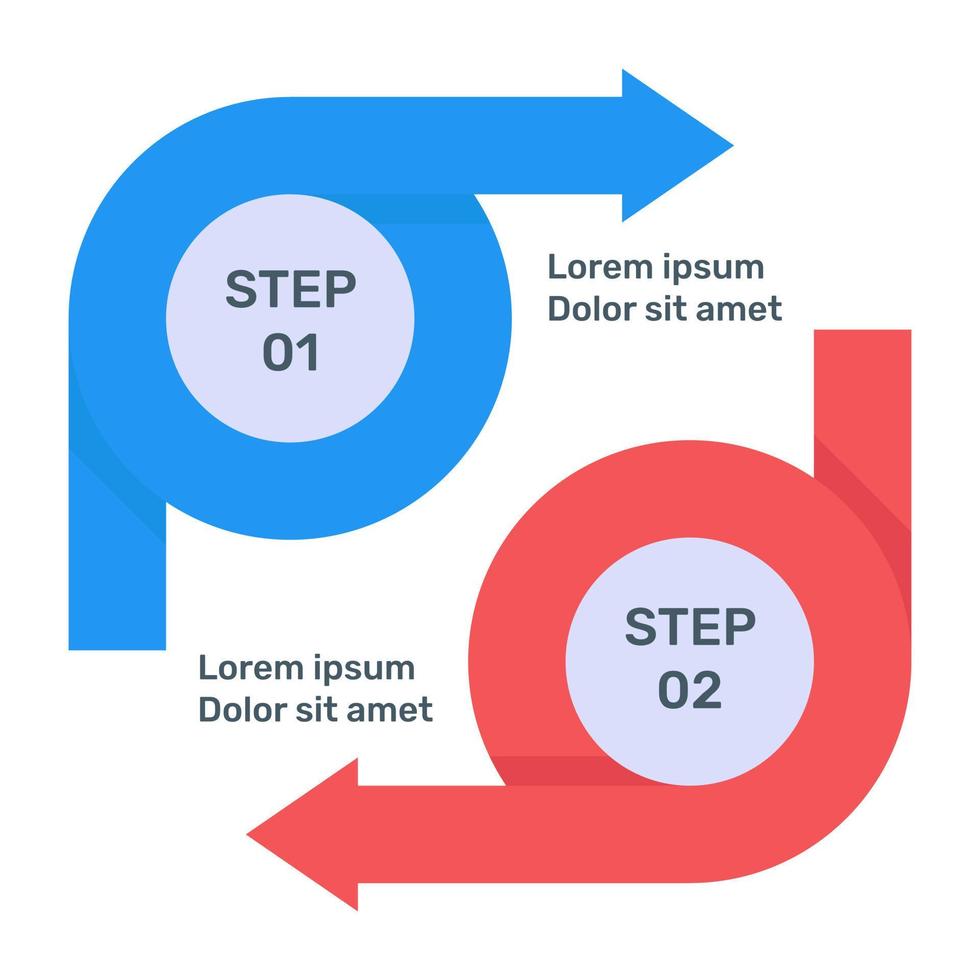 STEP 01

Lorem ipsum
Dolor sit amet

STEP 02

Lorem ipsum
Dolor sit amet