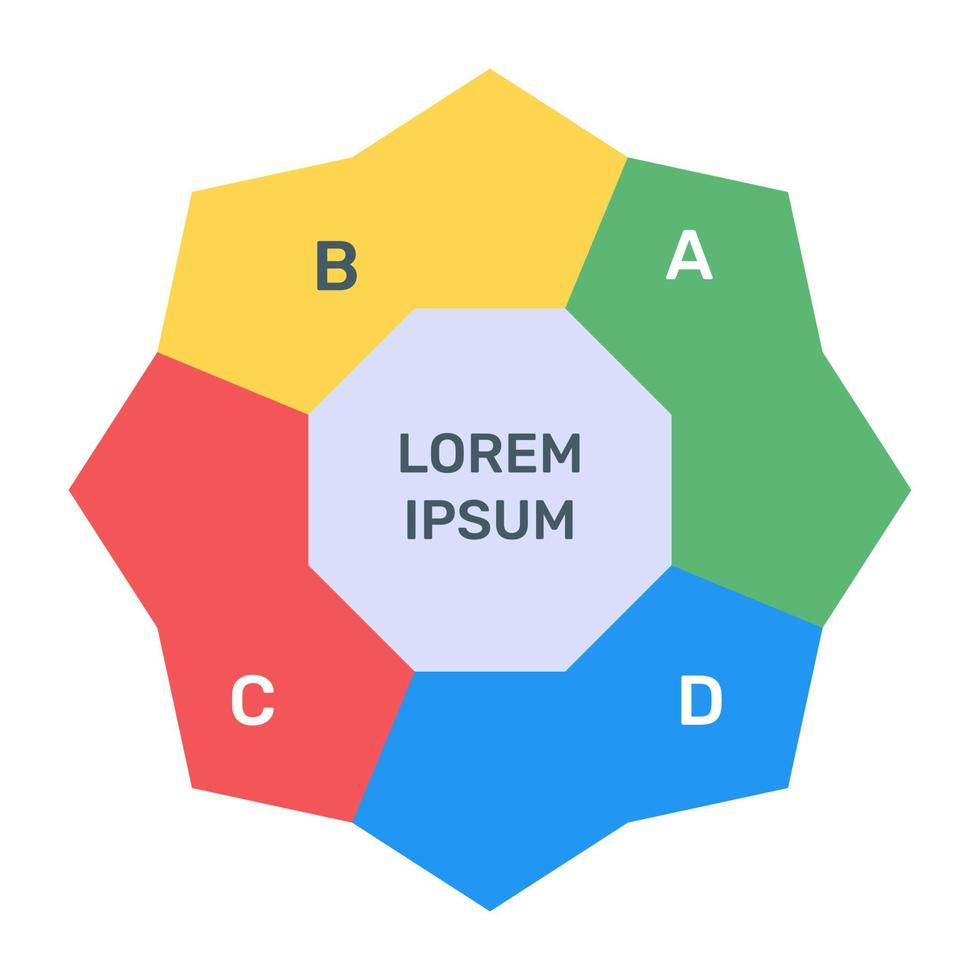 B

A

LOREM
IPSUM

C

D