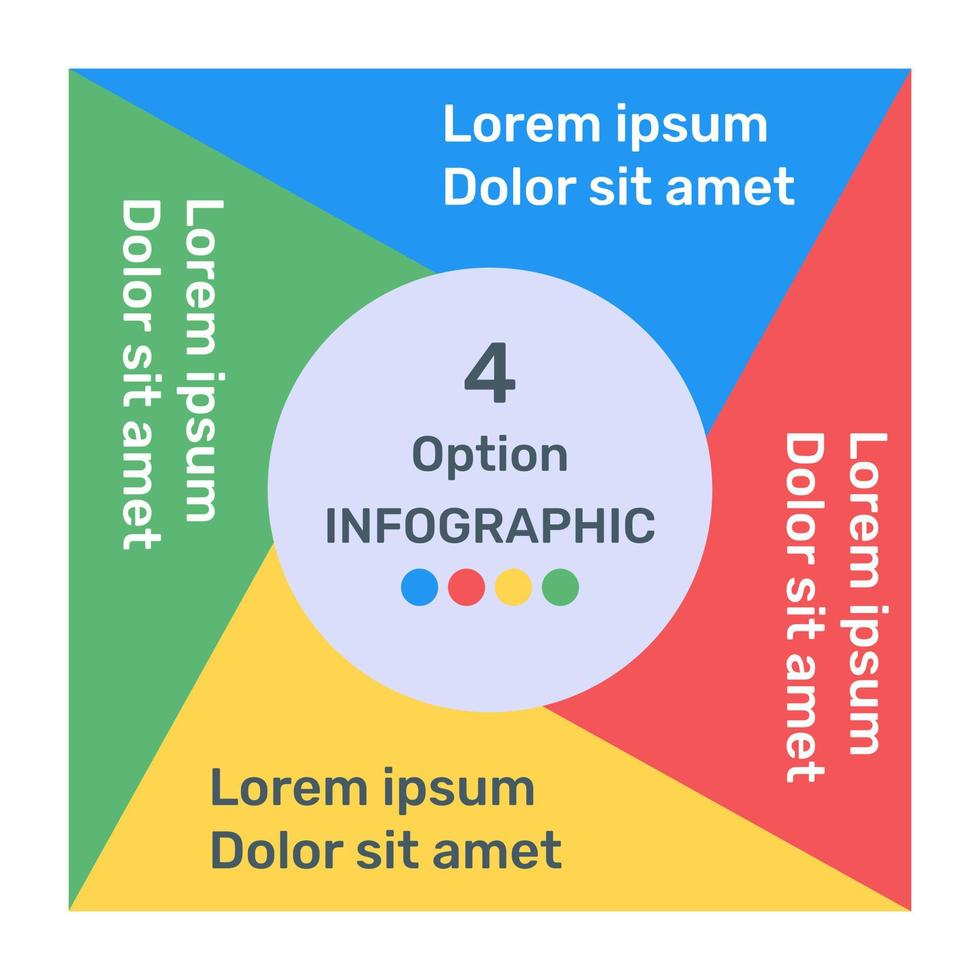 Lorem ipsum
Dolor sit amet

Lorem ipsum
Dolor sit amet

4
Option
INFOGRAPHIC

Lorem ipsum
Dolor sit amet

Lorem ipsum
Dolor sit amet