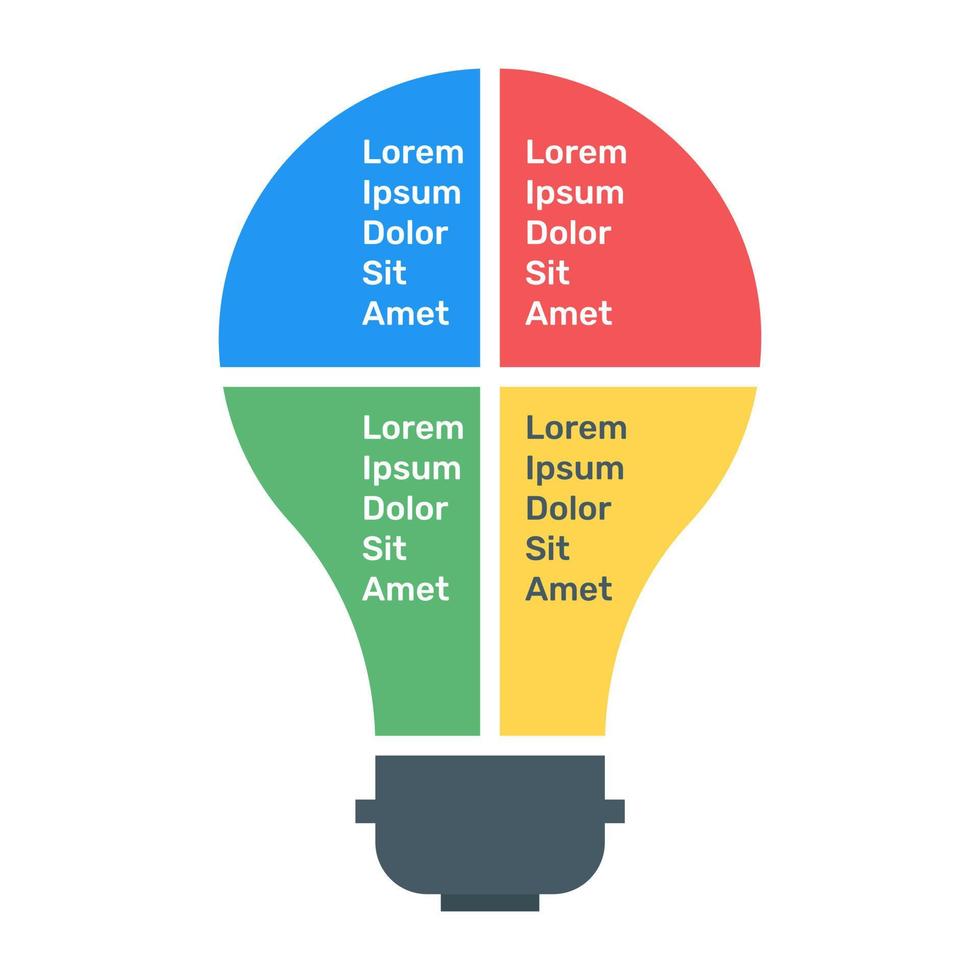 Lorem Ipsum Dolor Sit Amet

Lorem Ipsum Dolor Sit Amet

Lorem Ipsum Dolor Sit Amet

Lorem Ipsum Dolor Sit Amet