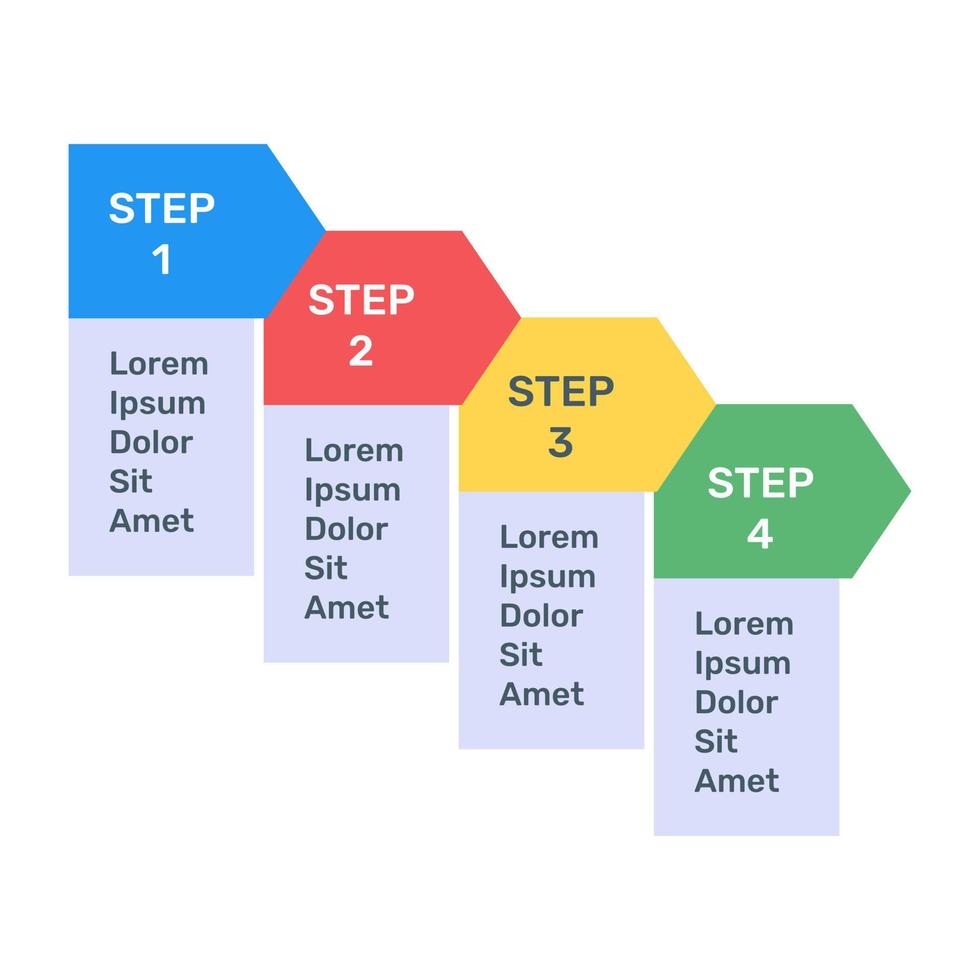 STEP 1

Lorem Ipsum Dolor Sit Amet

STEP 2

Lorem Ipsum Dolor Sit Amet

STEP 3

Lorem Ipsum Dolor Sit Amet

STEP 4

Lorem Ipsum Dolor Sit Amet