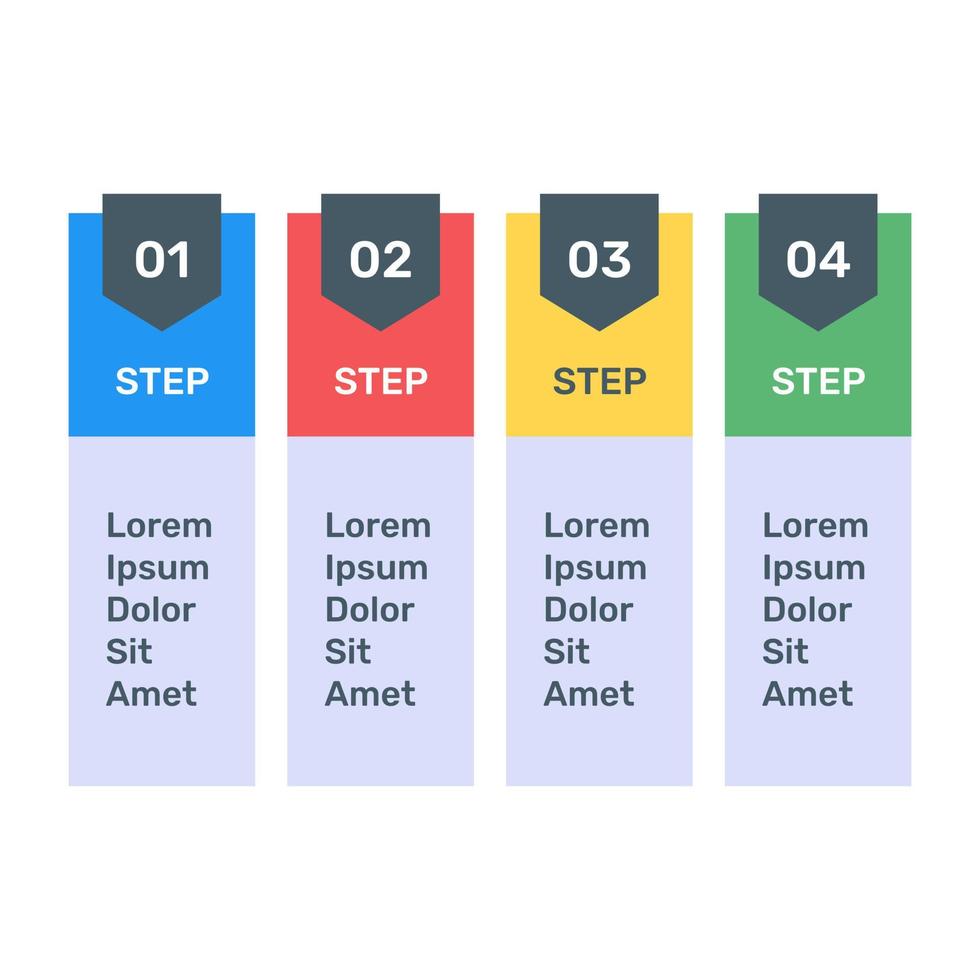 01
STEP
Lorem Ipsum Dolor Sit Amet

02
STEP
Lorem Ipsum Dolor Sit Amet

03
STEP
Lorem Ipsum Dolor Sit Amet

04
STEP
Lorem Ipsum Dolor Sit Amet