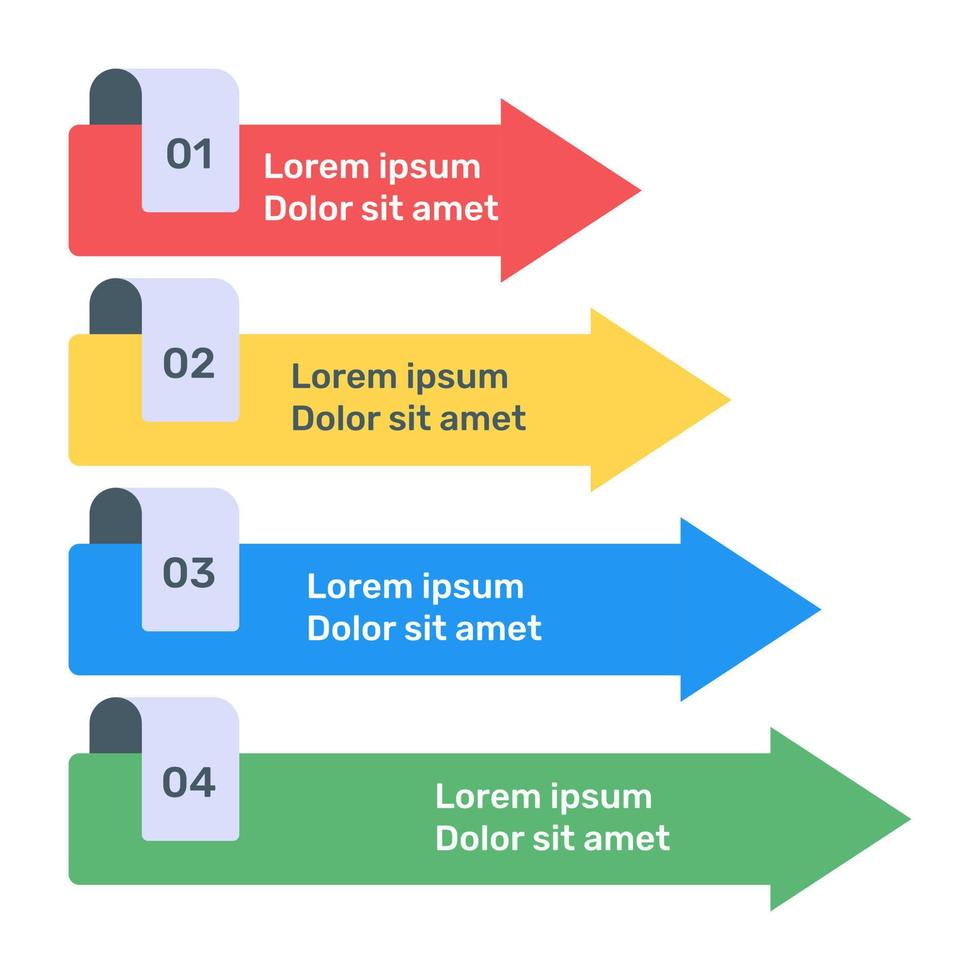 01
Lorem ipsum
Dolor sit amet

02
Lorem ipsum
Dolor sit amet

03
Lorem ipsum
Dolor sit amet

04
Lorem ipsum
Dolor sit amet