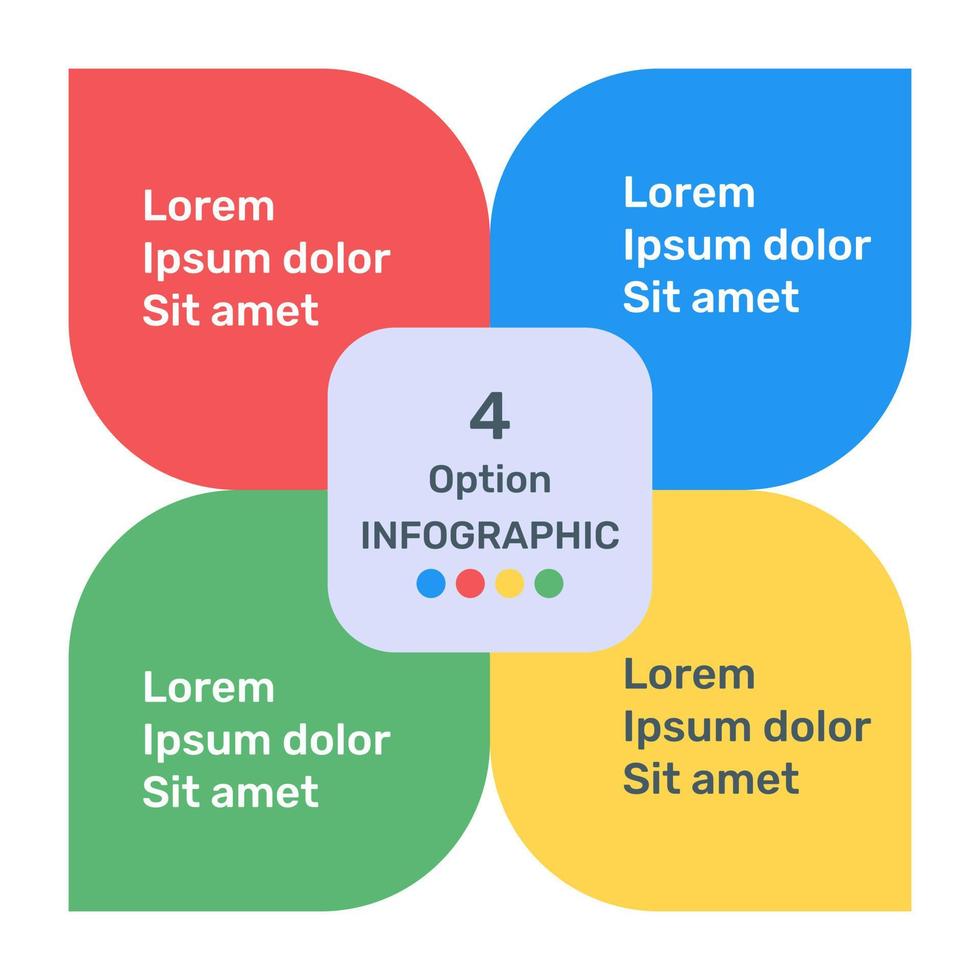 Lorem
Ipsum dolor
Sit amet

Lorem
Ipsum dolor
Sit amet

4
Option
INFOGRAPHIC

Lorem
Ipsum dolor
Sit amet

Lorem
Ipsum dolor
Sit amet