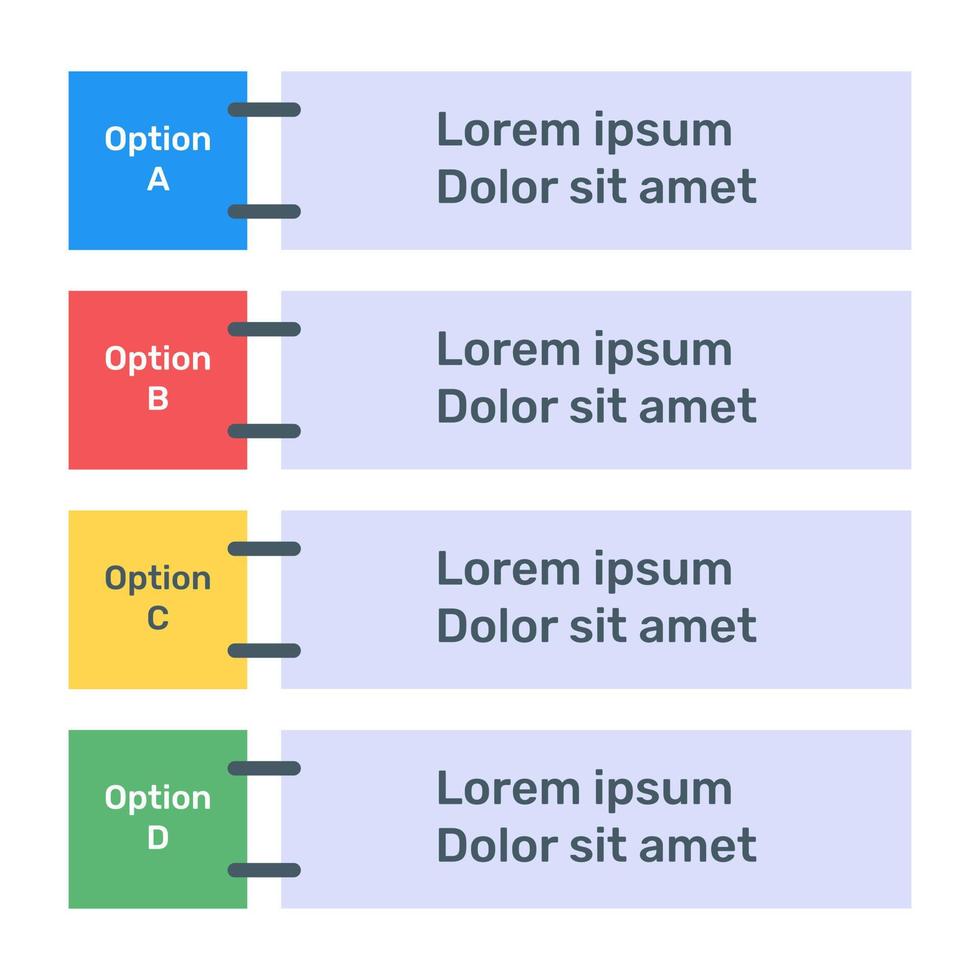 Option A

Lorem ipsum
Dolor sit amet

Option B

Lorem ipsum
Dolor sit amet

Option C

Lorem ipsum
Dolor sit amet

Option D

Lorem ipsum
Dolor sit amet