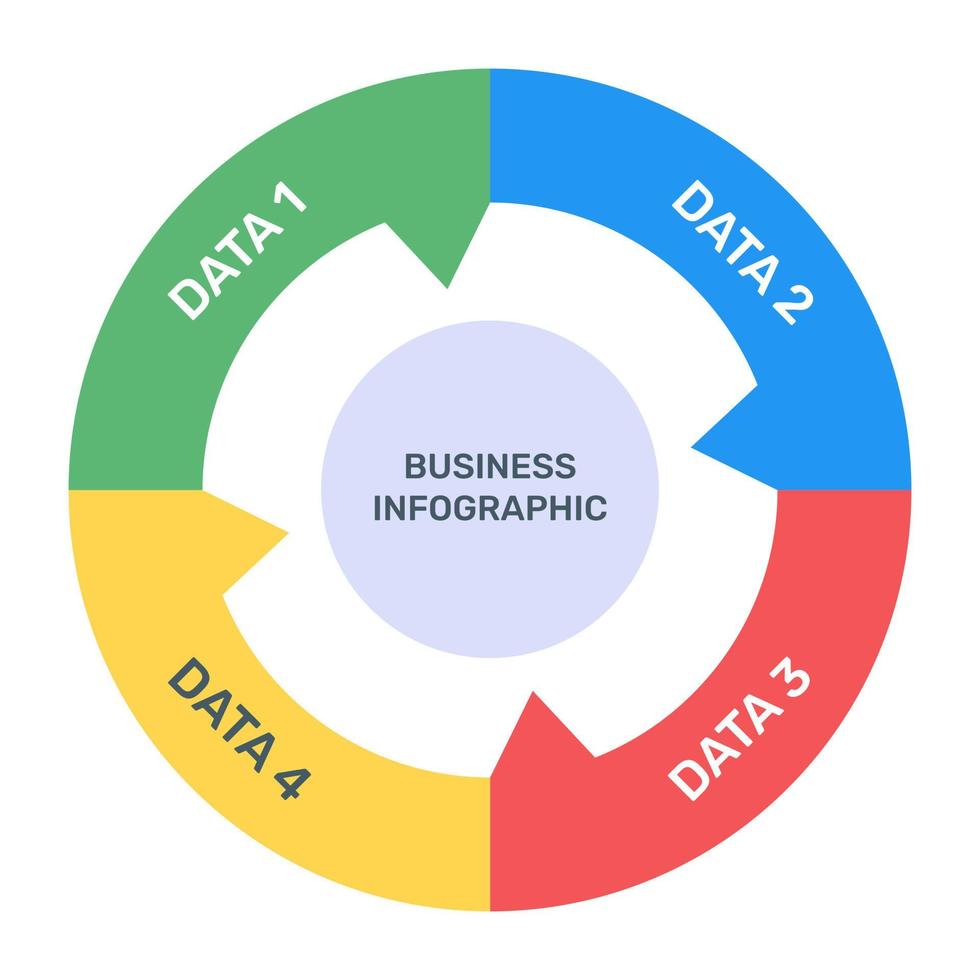 DATA 1

DATA 2

BUSINESS INFOGRAPHIC

DATA 3

DATA 4