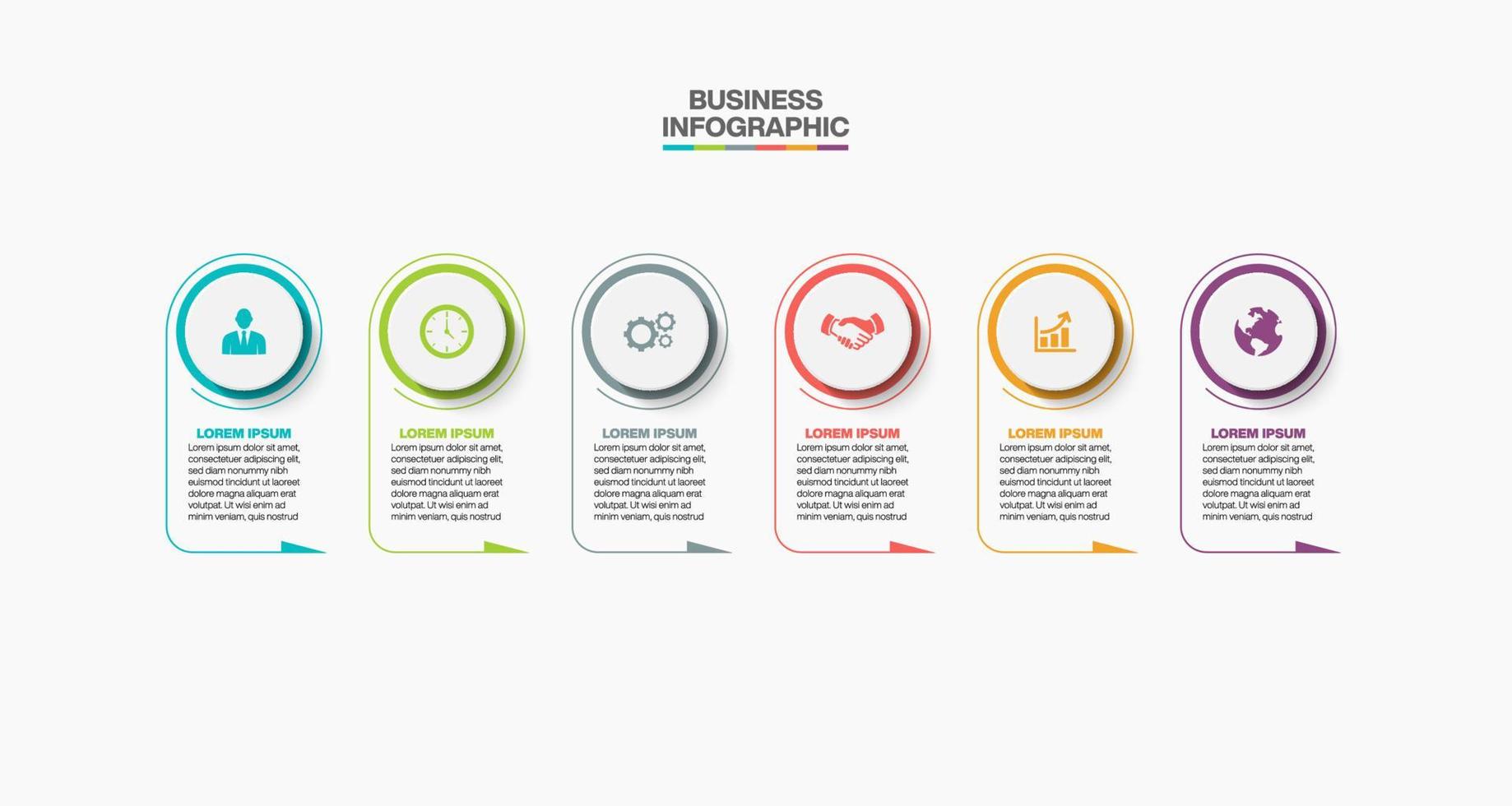 BUSINESS INFOGRAPHIC

LOREM IPSUM
Lorem ipsum dolor sit amet, consectetuer adipiscing elit, sed diam nonummy nibh euismod tincidunt ut laoreet dolore magna aliquam erat volutpat. Ut wisi enim ad minim veniam, quis nostrud

LOREM IPSUM
Lorem ipsum dolor sit amet, consectetuer adipiscing elit, sed diam nonummy nibh euismod tincidunt ut laoreet dolore magna aliquam erat volutpat. Ut wisi enim ad minim veniam, quis nostrud

LOREM IPSUM
Lorem ipsum dolor sit amet, consectetuer adipiscing elit, sed diam nonummy nibh euismod tincidunt ut laoreet dolore magna aliquam erat volutpat. Ut wisi enim ad minim veniam, quis nostrud

LOREM IPSUM
Lorem ipsum dolor sit amet, consectetuer adipiscing elit, sed diam nonummy nibh euismod tincidunt ut laoreet dolore magna aliquam erat volutpat. Ut wisi enim ad minim veniam, quis nostrud

LOREM IPSUM
Lorem ipsum dolor sit amet, consectetuer adipiscing elit, sed diam nonummy nibh euismod tincidunt ut laoreet dolore magna aliquam erat volutpat. Ut wisi enim ad minim veniam, quis nostrud

LOREM IPSUM
Lorem ipsum dolor sit amet, consectetuer adipiscing elit, sed diam nonummy nibh euismod tincidunt ut laoreet dolore magna aliquam erat volutpat. Ut wisi enim ad minim veniam, quis nostrud