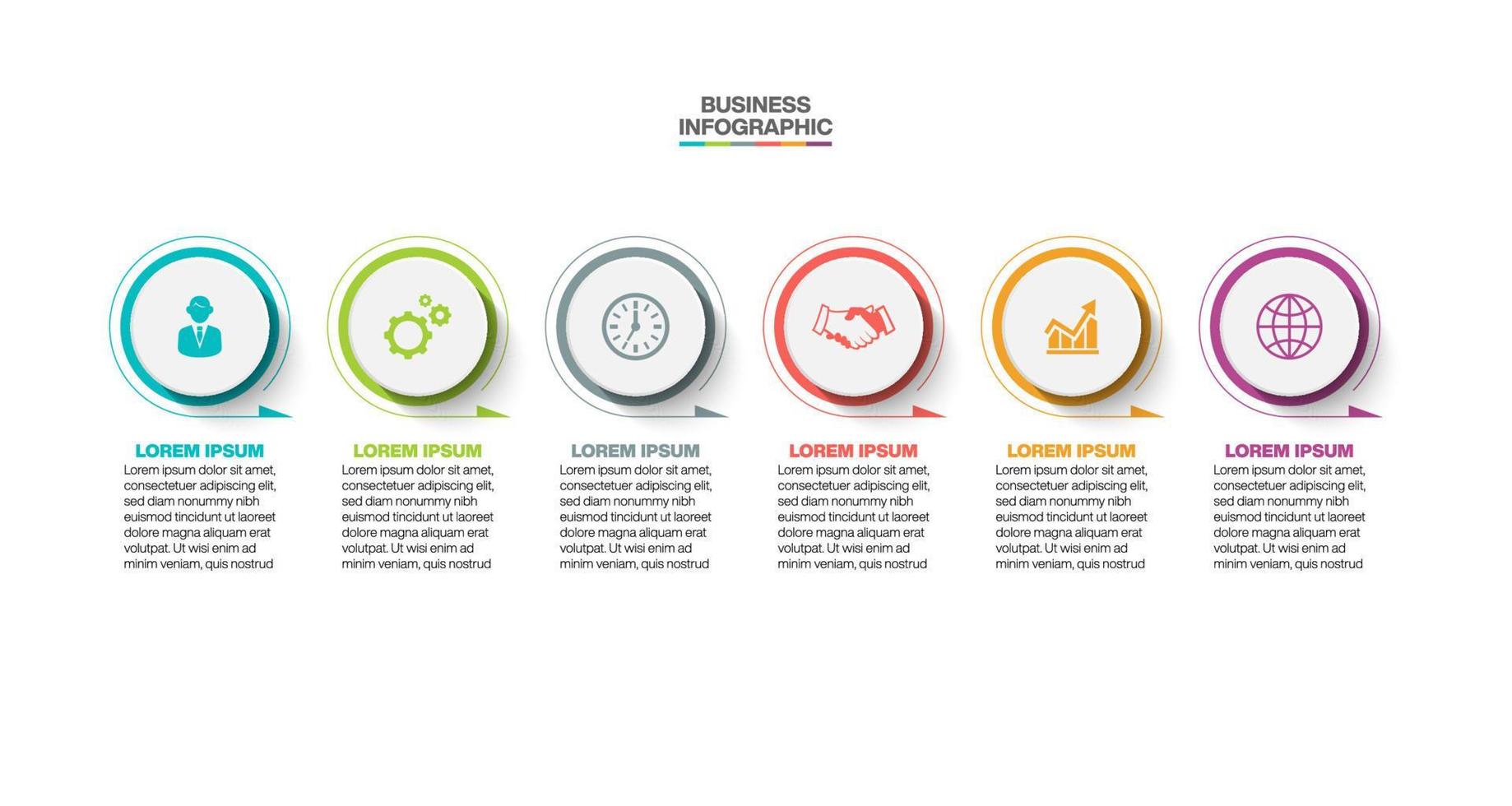 BUSINESS
INFOGRAPHIC

LOREM IPSUM
Lorem ipsum dolor sit amet, consectetuer adipiscing elit, sed diam nonummy nibh euismod tincidunt ut laoreet dolore magna aliquam erat volutpat. Ut wisi enim ad minim veniam, quis nostrud

LOREM IPSUM
Lorem ipsum dolor sit amet, consectetuer adipiscing elit, sed diam nonummy nibh euismod tincidunt ut laoreet dolore magna aliquam erat volutpat. Ut wisi enim ad minim veniam, quis nostrud

LOREM IPSUM
Lorem ipsum dolor sit amet, consectetuer adipiscing elit, sed diam nonummy nibh euismod tincidunt ut laoreet dolore magna aliquam erat volutpat. Ut wisi enim ad minim veniam, quis nostrud

LOREM IPSUM
Lorem ipsum dolor sit amet, consectetuer adipiscing elit, sed diam nonummy nibh euismod tincidunt ut laoreet dolore magna aliquam erat volutpat. Ut wisi enim ad minim veniam, quis nostrud

LOREM IPSUM
Lorem ipsum dolor sit amet, consectetuer adipiscing elit, sed diam nonummy nibh euismod tincidunt ut laoreet dolore magna aliquam erat volutpat. Ut wisi enim ad minim veniam, quis nostrud

LOREM IPSUM
Lorem ipsum dolor sit amet, consectetuer adipiscing elit, sed diam nonummy nibh euismod tincidunt ut laoreet dolore magna aliquam erat volutpat. Ut wisi enim ad minim veniam, quis nostrud