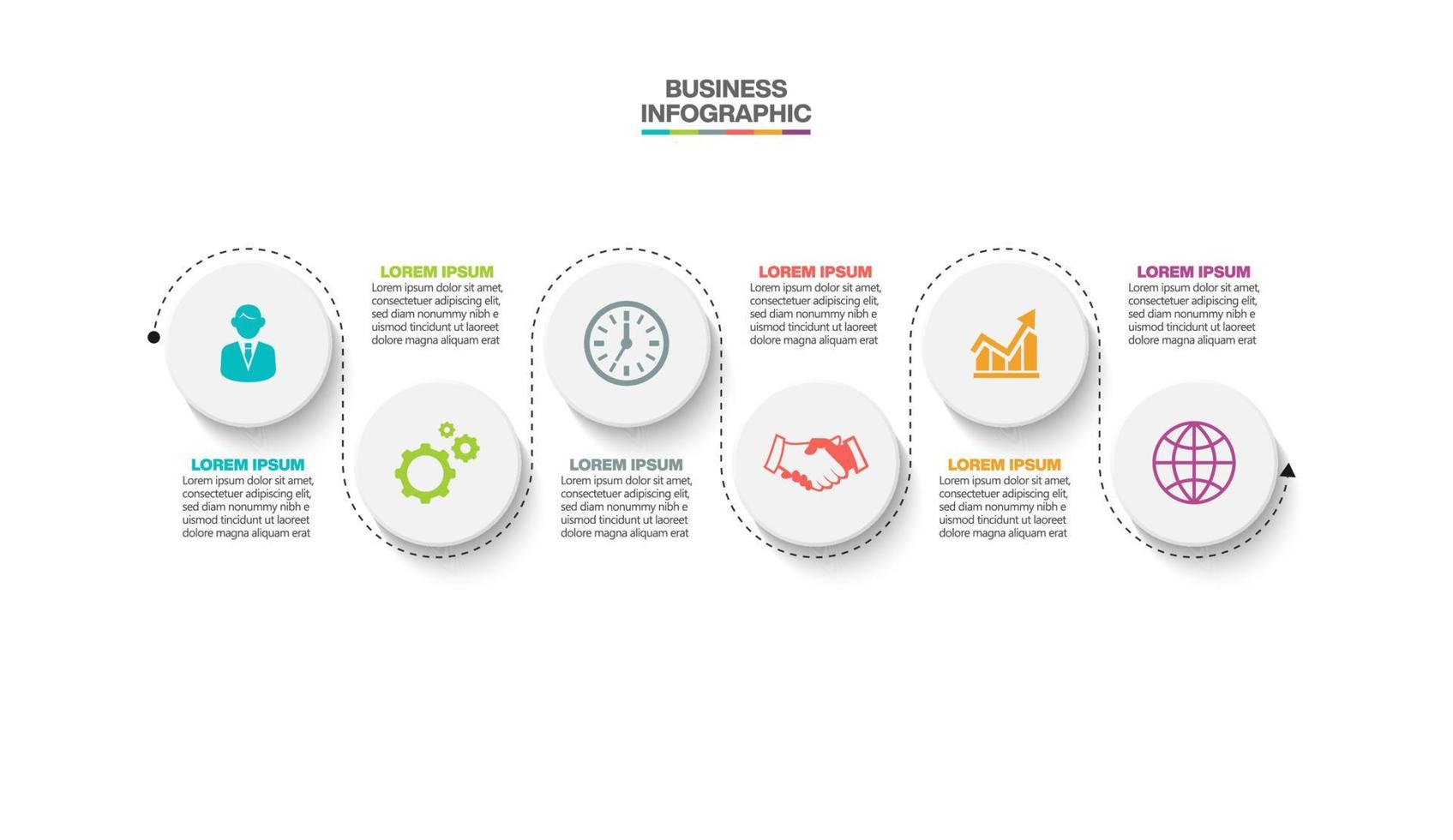 BUSINESS INFOGRAPHIC

LOREM IPSUM
Lorem ipsum dolor sit amet, consectetuer adipiscing elit, sed diam nonummy nibh e uismod tincidunt ut laoreet dolore magna aliquam erat

LOREM IPSUM
Lorem ipsum dolor sit amet, consectetuer adipiscing elit, sed diam nonummy nibh e uismod tincidunt ut laoreet dolore magna aliquam erat

LOREM IPSUM
Lorem ipsum dolor sit amet, consectetuer adipiscing elit, sed diam nonummy nibh e uismod tincidunt ut laoreet dolore magna aliquam erat

LOREM IPSUM
Lorem ipsum dolor sit amet, consectetuer adipiscing elit, sed diam nonummy nibh e uismod tincidunt ut laoreet dolore magna aliquam erat

LOREM IPSUM
Lorem ipsum dolor sit amet, consectetuer adipiscing elit, sed diam nonummy nibh e uismod tincidunt ut laoreet dolore magna aliquam erat

LOREM IPSUM
Lorem ipsum dolor sit amet, consectetuer adipiscing elit, sed diam nonummy nibh e uismod tincidunt ut laoreet dolore magna aliquam erat