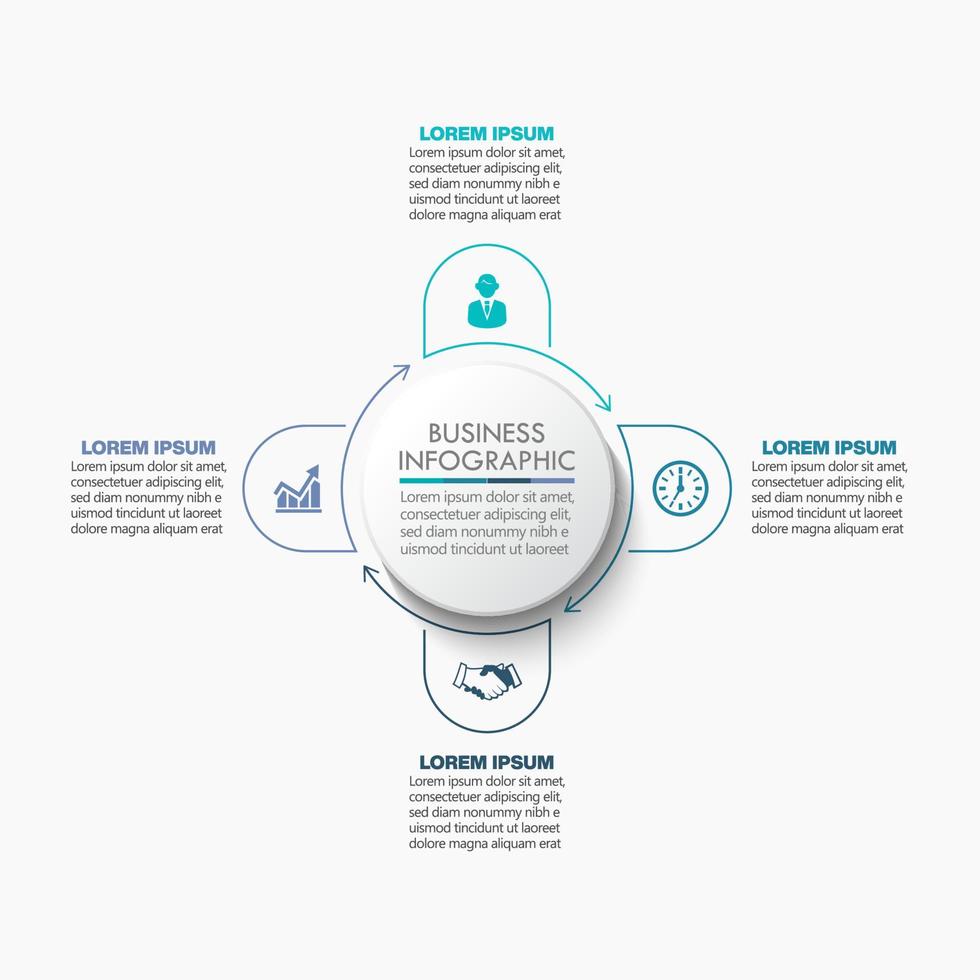 LOREM IPSUM
Lorem ipsum dolor sit amet, consectetuer adipiscing elit, sed diam nonummy nibh e uismod tincidunt ut laoreet dolore magna aliquam erat

LOREM IPSUM
Lorem ipsum dolor sit amet, consectetuer adipiscing elit, sed diam nonummy nibh e uismod tincidunt ut laoreet dolore magna aliquam erat

BUSINESS INFOGRAPHIC
Lorem ipsum dolor sit amet, consectetuer adipiscing elit, sed diam nonummy nibh e uismod tincidunt ut laoreet

LOREM IPSUM
Lorem ipsum dolor sit amet, consectetuer adipiscing elit, sed diam nonummy nibh e uismod tincidunt ut laoreet dolore magna aliquam erat

LOREM IPSUM
Lorem ipsum dolor sit amet, consectetuer adipiscing elit, sed diam nonummy nibh e uismod tincidunt ut laoreet dolore magna aliquam erat