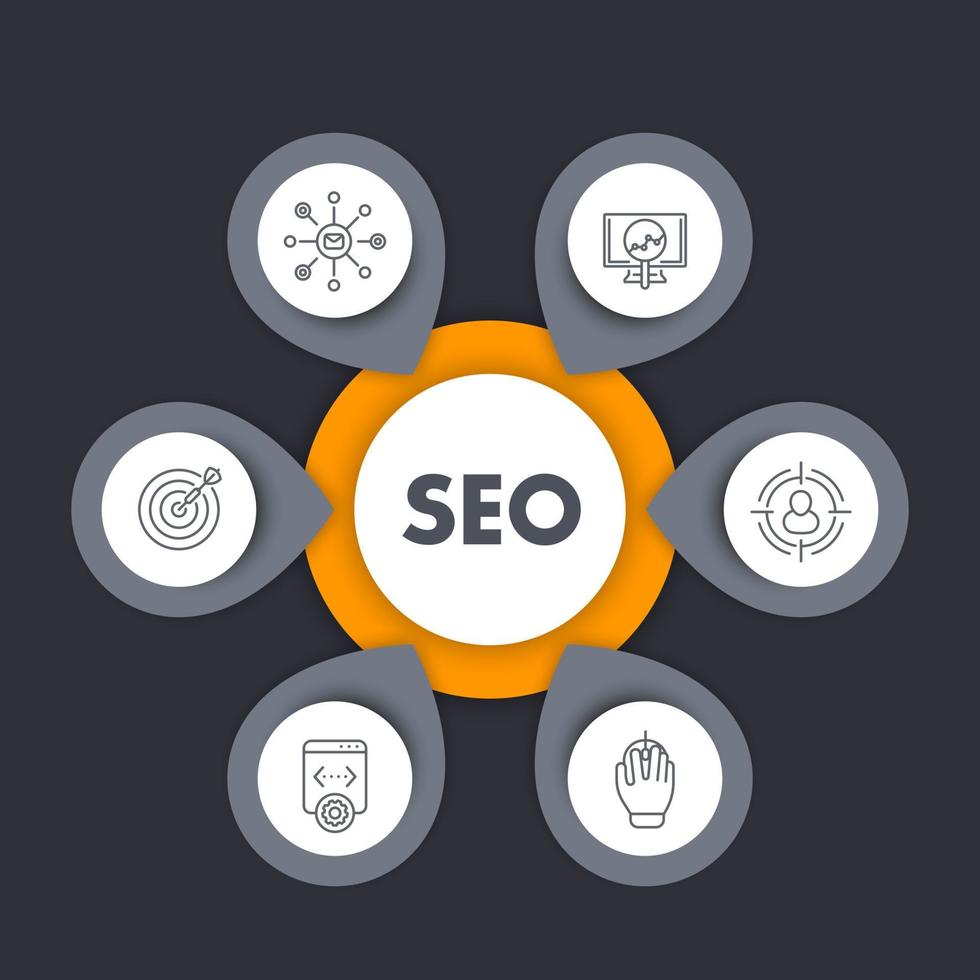 SEO