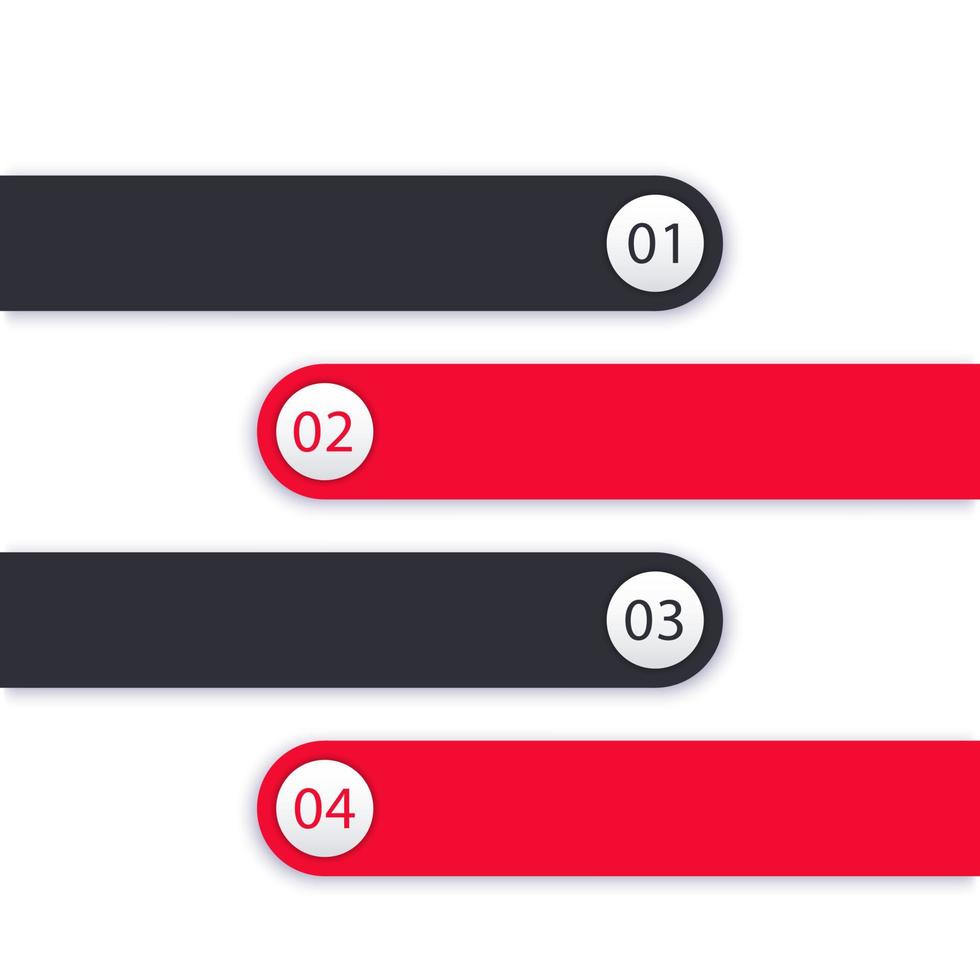 01

02

03

04