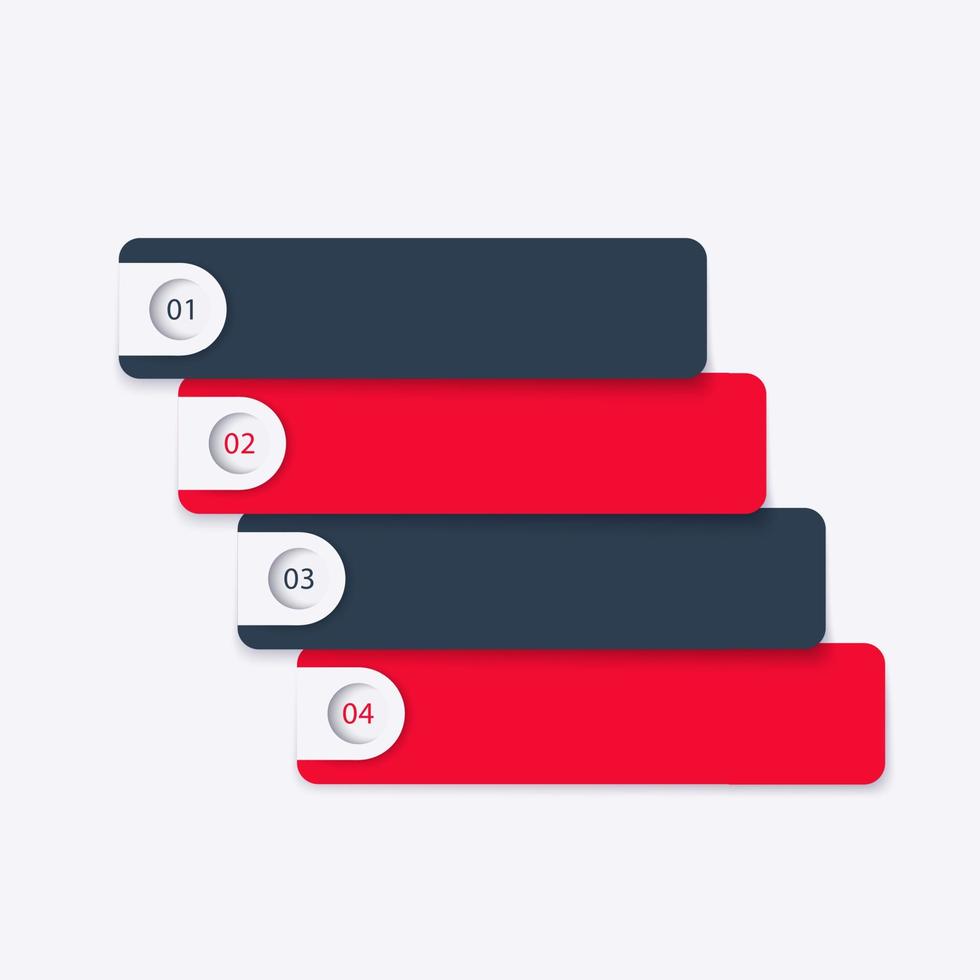 01

02

03

04