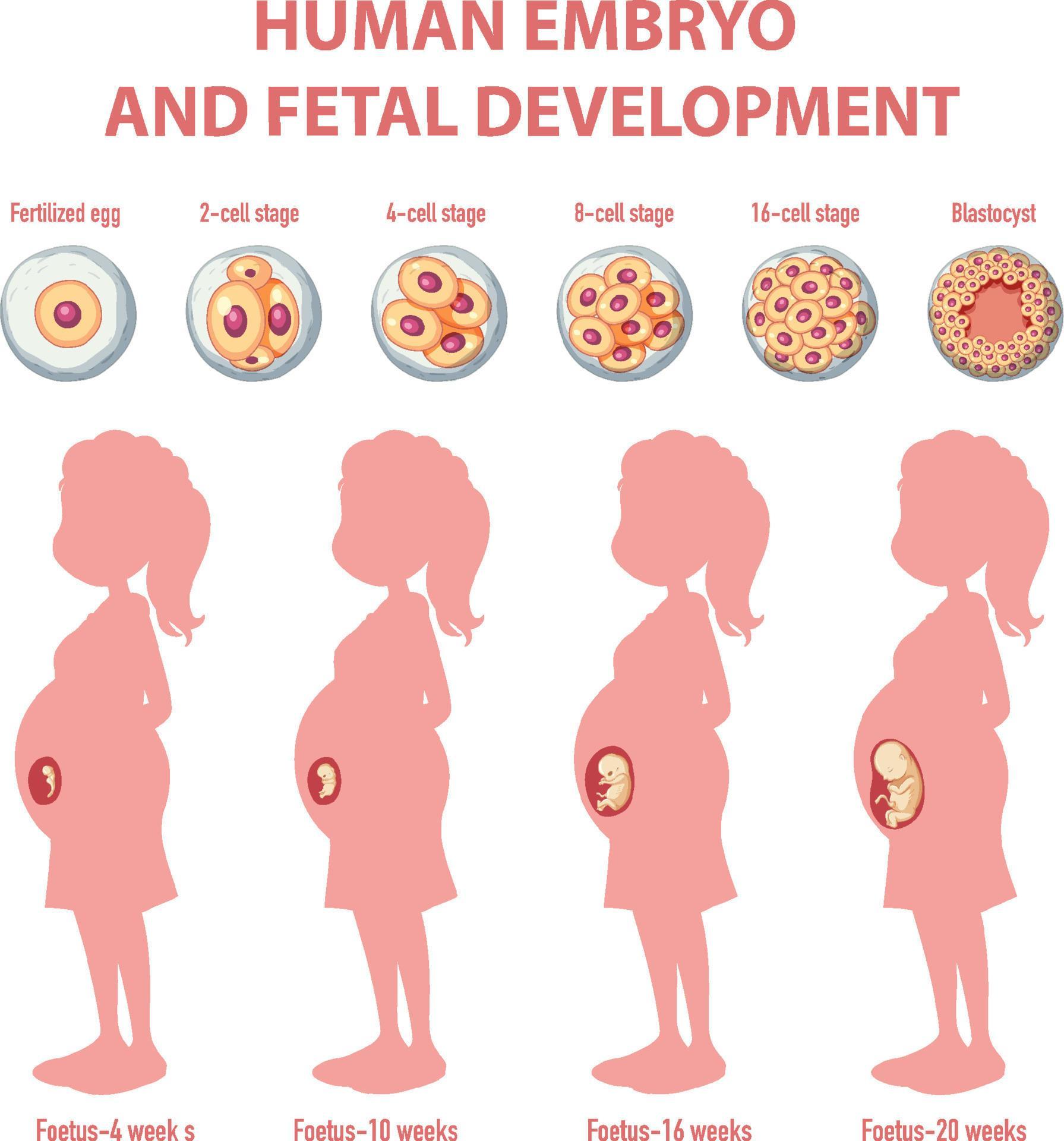 HUMAN EMBRYO AND FETAL DEVELOPMENT

Fertilized egg

2-cell stage

4-cell stage

8-cell stage

16-cell stage

Blastocyst

Foetus-4 week s

Foetus-10 weeks

Foetus-16 weeks

Foetus-20 weeks