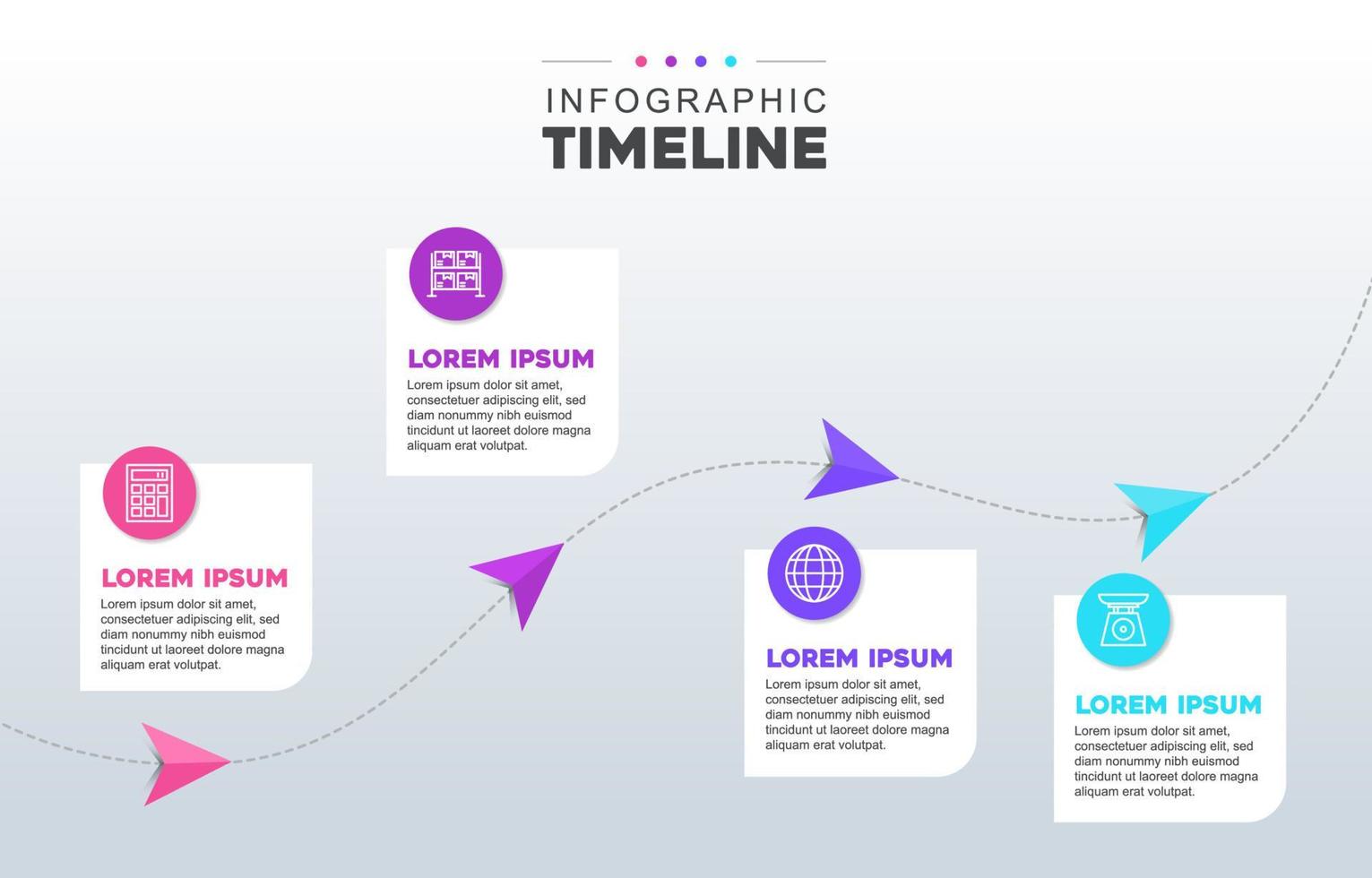 INFOGRAPHIC
TIMELINE

LOREM IPSUM
Lorem ipsum dolor sit amet, consectetuer adipiscing elit, sed diam nonummy nibh euismod tincidunt ut laoreet dolore magna aliquam erat volutpat.

LOREM IPSUM
Lorem ipsum dolor sit amet, consectetuer adipiscing elit, sed diam nonummy nibh euismod tincidunt ut laoreet dolore magna aliquam erat volutpat.

LOREM IPSUM
Lorem ipsum dolor sit amet, consectetuer adipiscing elit, sed diam nonummy nibh euismod tincidunt ut laoreet dolore magna aliquam erat volutpat.

LOREM IPSUM
Lorem ipsum dolor sit amet, consectetuer adipiscing elit, sed diam nonummy nibh euismod tincidunt ut laoreet dolore magna aliquam erat volutpat.