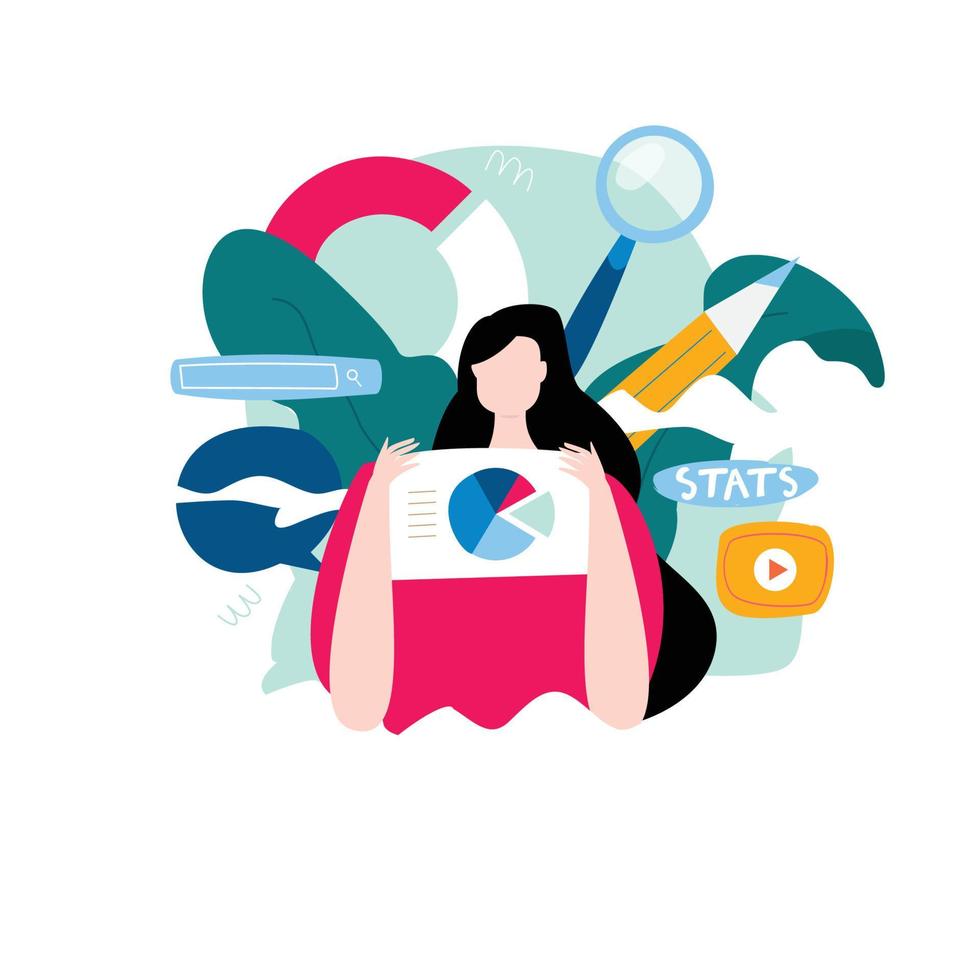 STATS