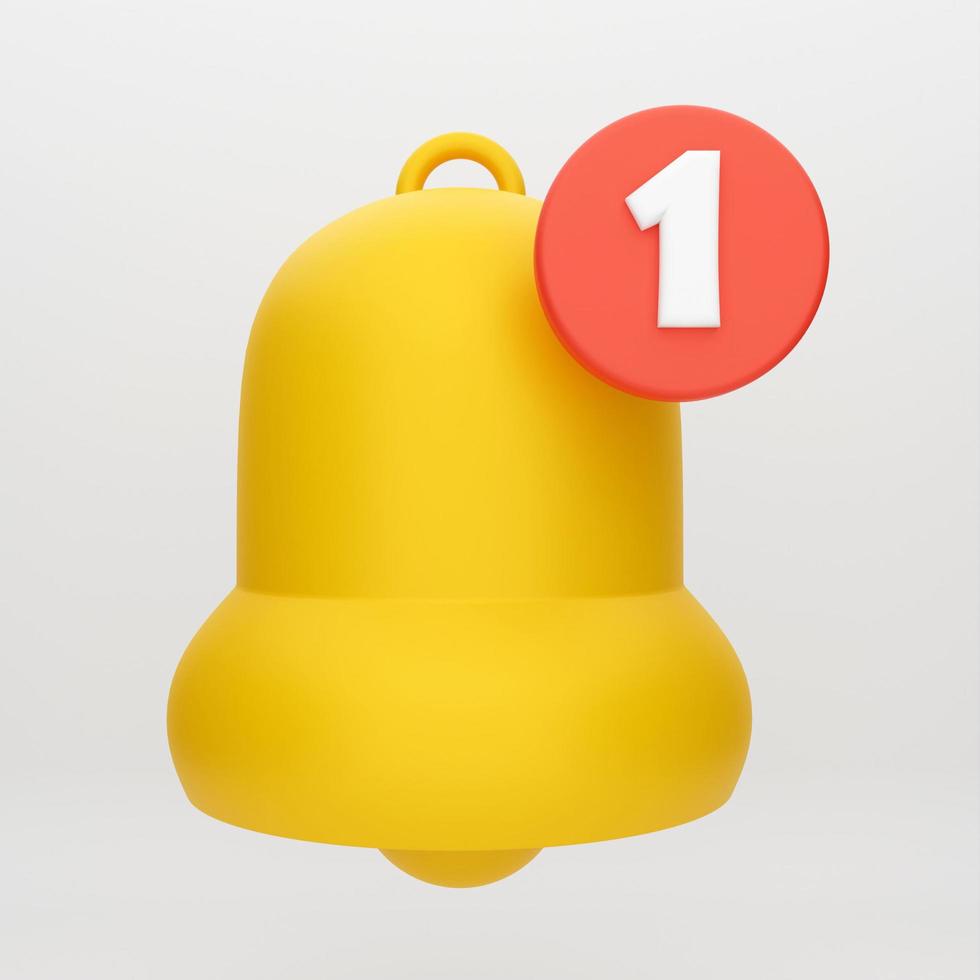 1