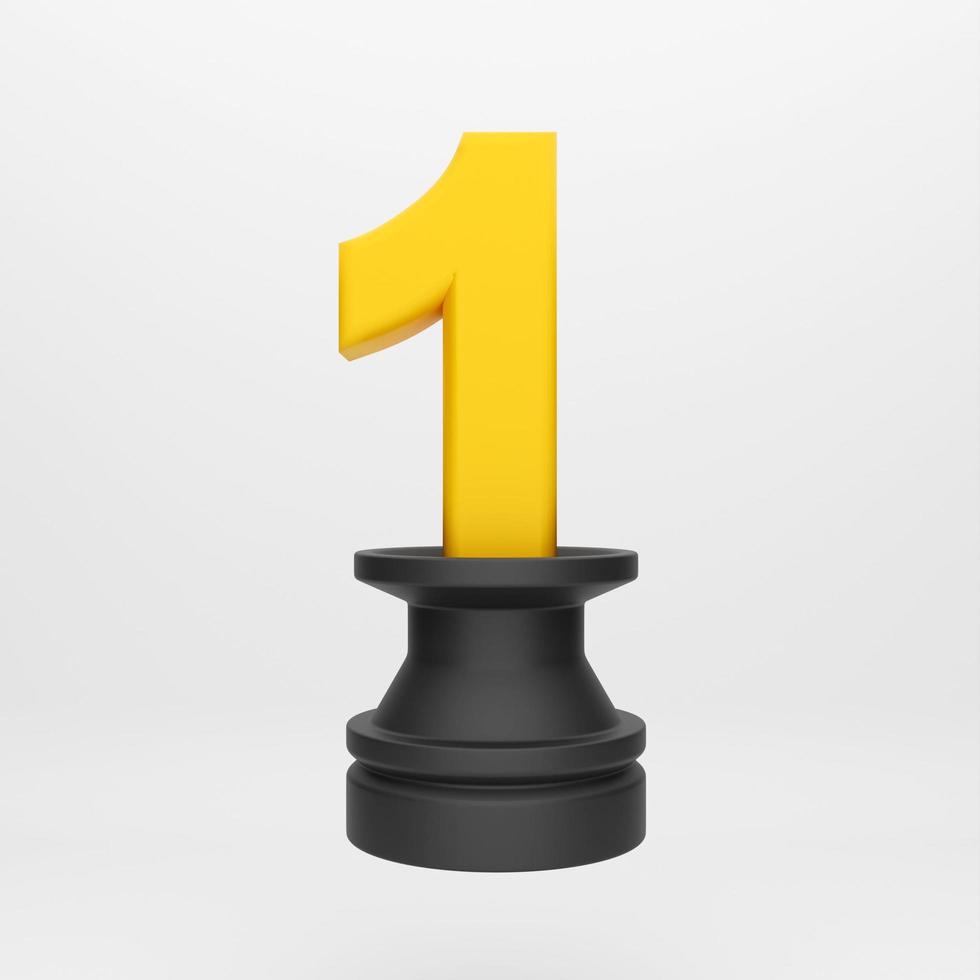 1