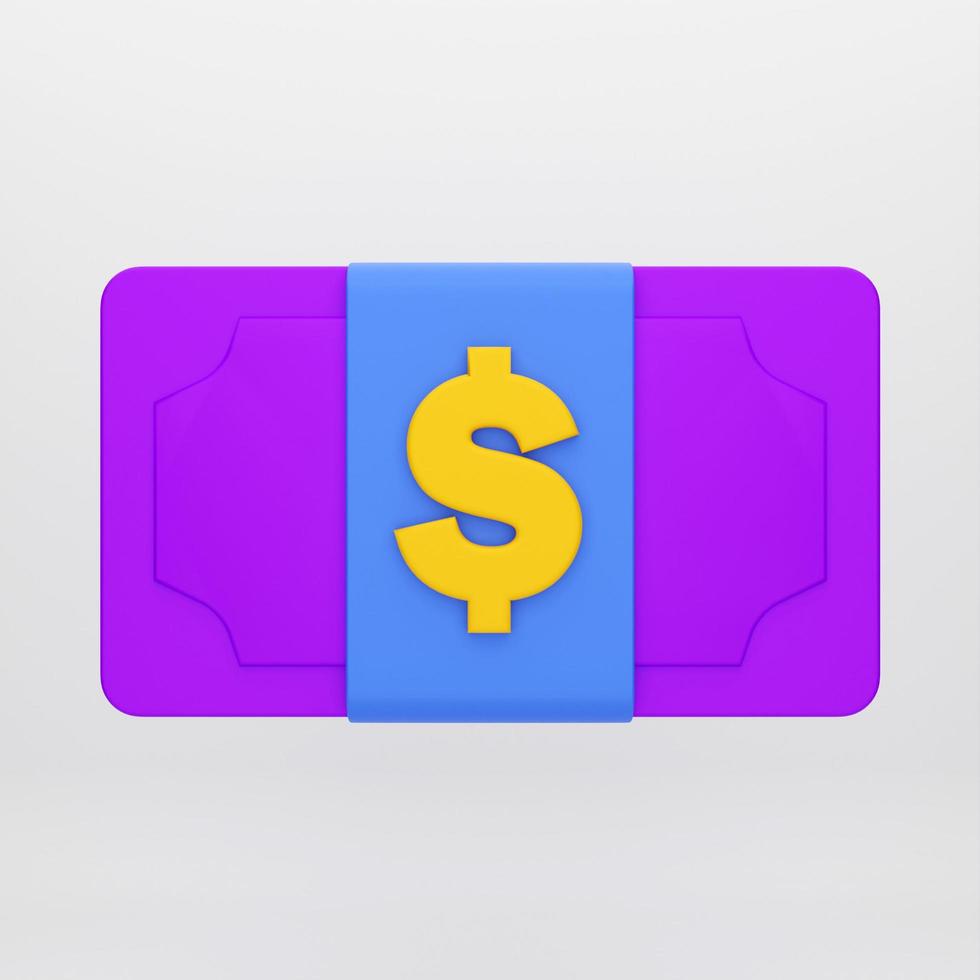 $