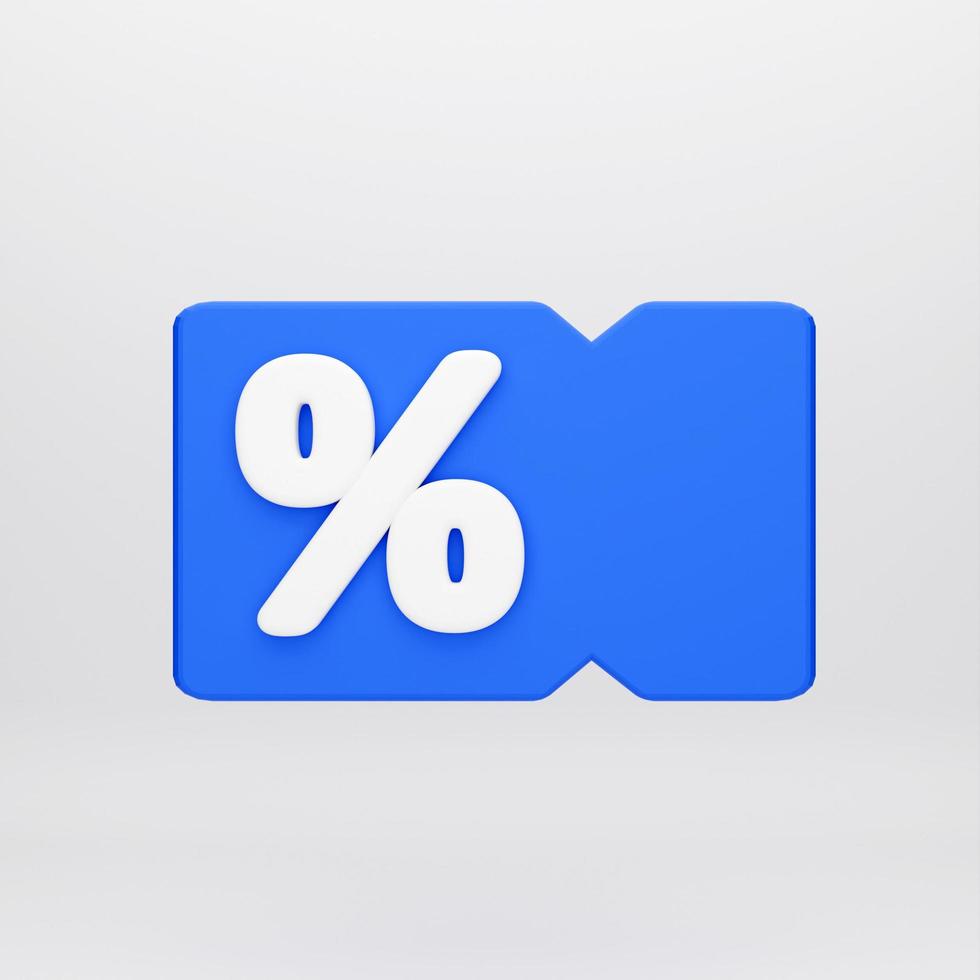 %