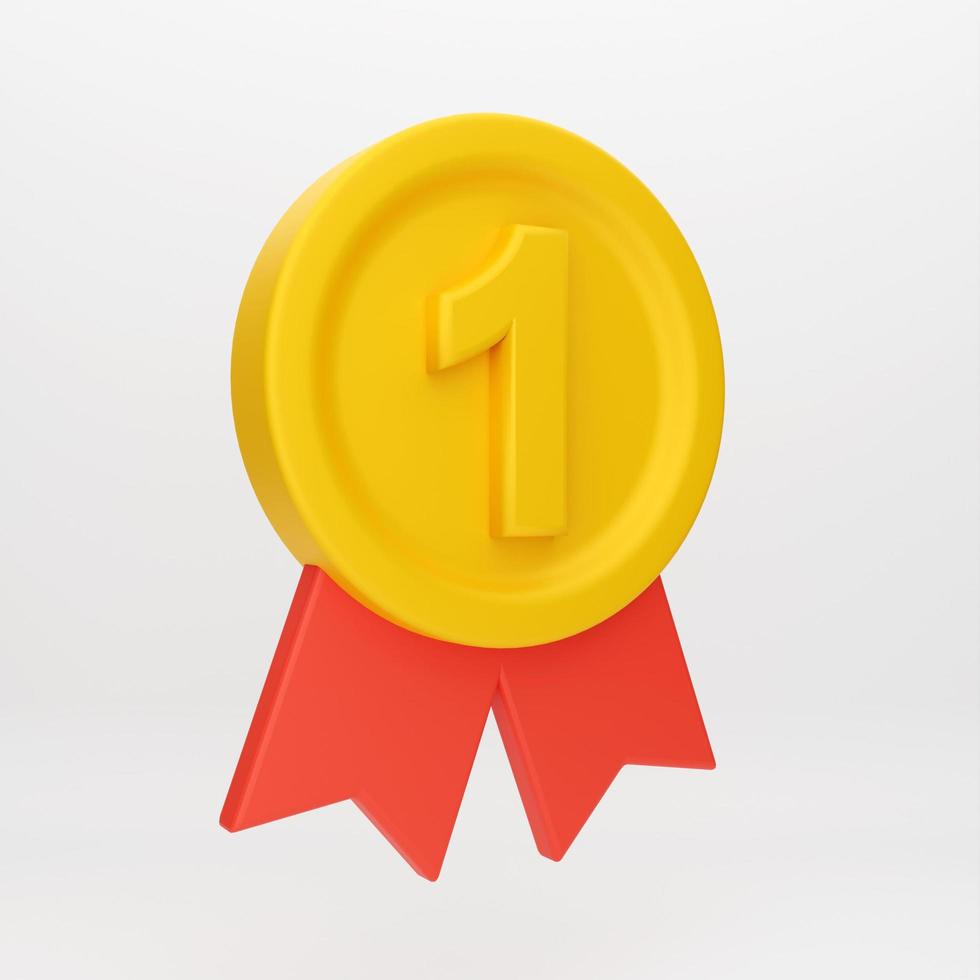 1