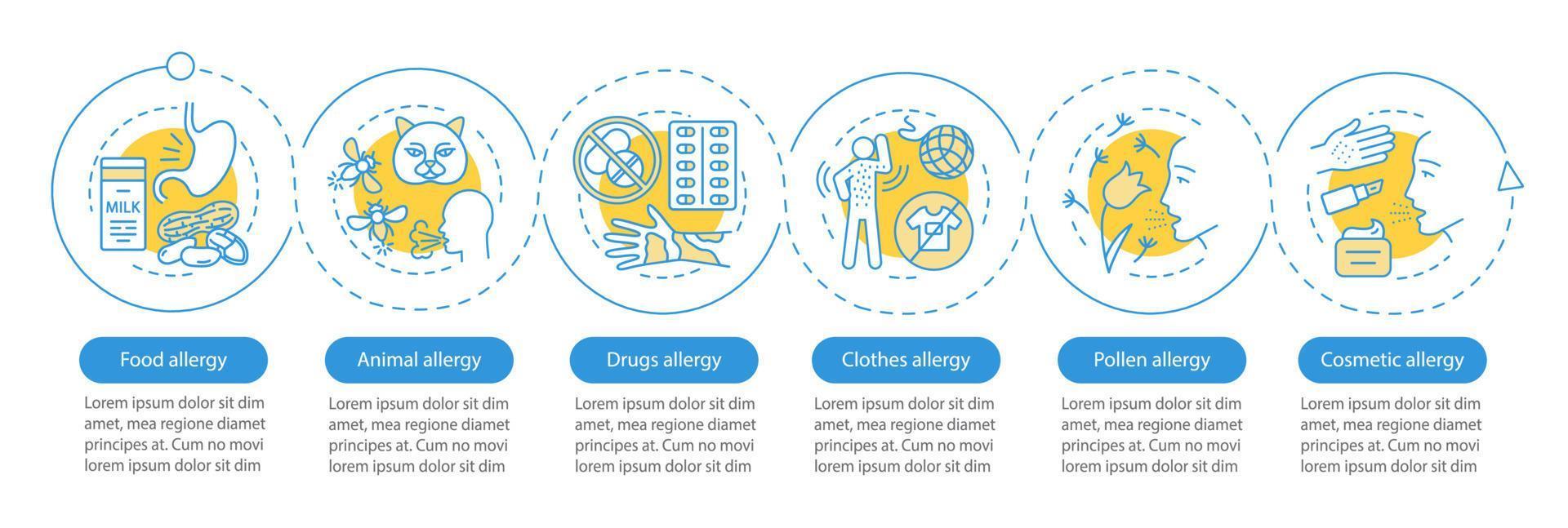 MILK

Food allergy

Lorem ipsum dolor sit dim amet, mea regione diamet principes at. Cum no movi lorem ipsum dolor sit dim

Animal allergy

Lorem ipsum dolor sit dim amet, mea regione diamet principes at. Cum no movi lorem ipsum dolor sit dim

Drugs allergy

Lorem ipsum dolor sit dim amet, mea regione diamet principes at. Cum no movi lorem ipsum dolor sit dim

Clothes allergy

Lorem ipsum dolor sit dim amet, mea regione diamet principes at. Cum no movi lorem ipsum dolor sit dim

Pollen allergy

Lorem ipsum dolor sit dim amet, mea regione diamet principes at. Cum no movi lorem ipsum dolor sit dim

Cosmetic allergy

Lorem ipsum dolor sit dim amet, mea regione diamet principes at. Cum no movi lorem ipsum dolor sit dim